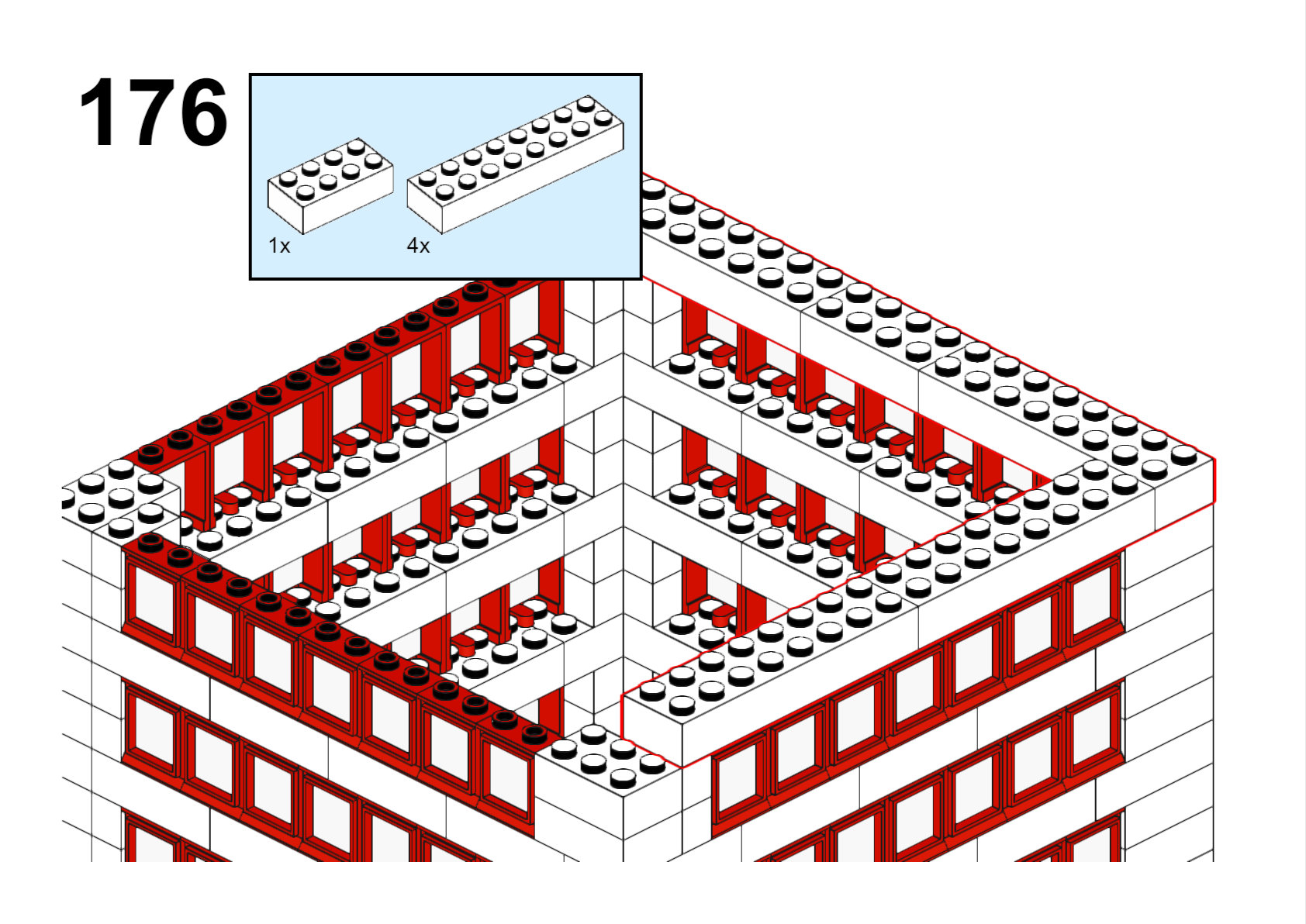 176

1x

4x