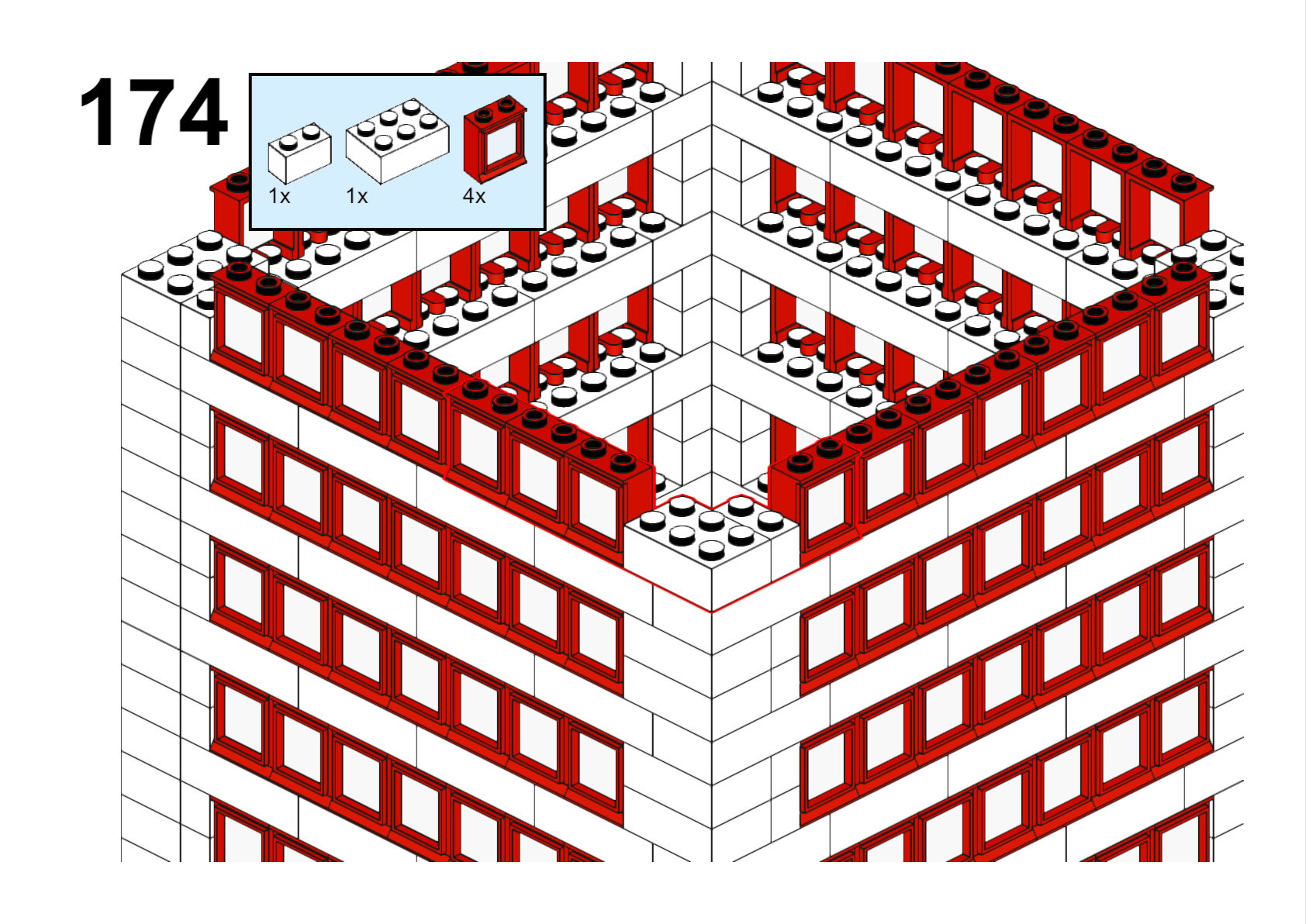 174

1x 1x 4x