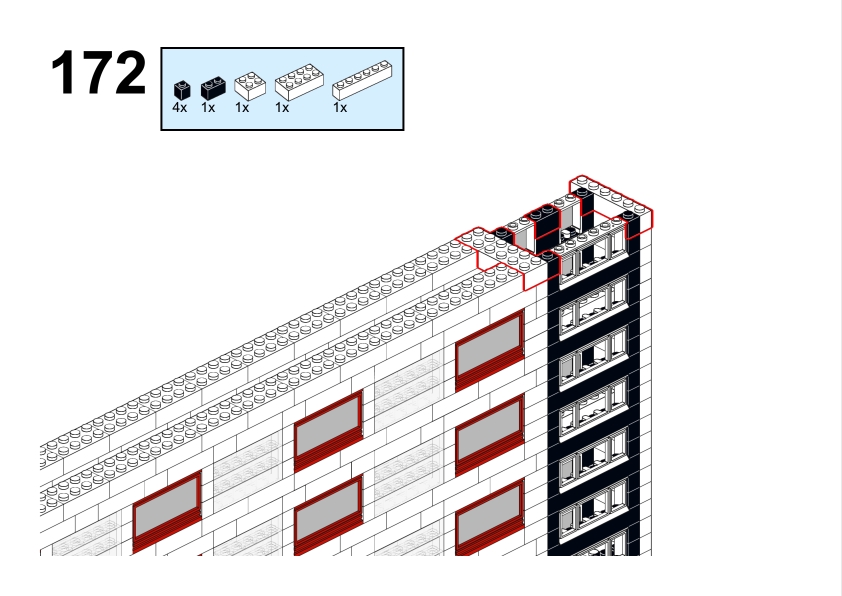 172

4x 1x 1x 1x 1x