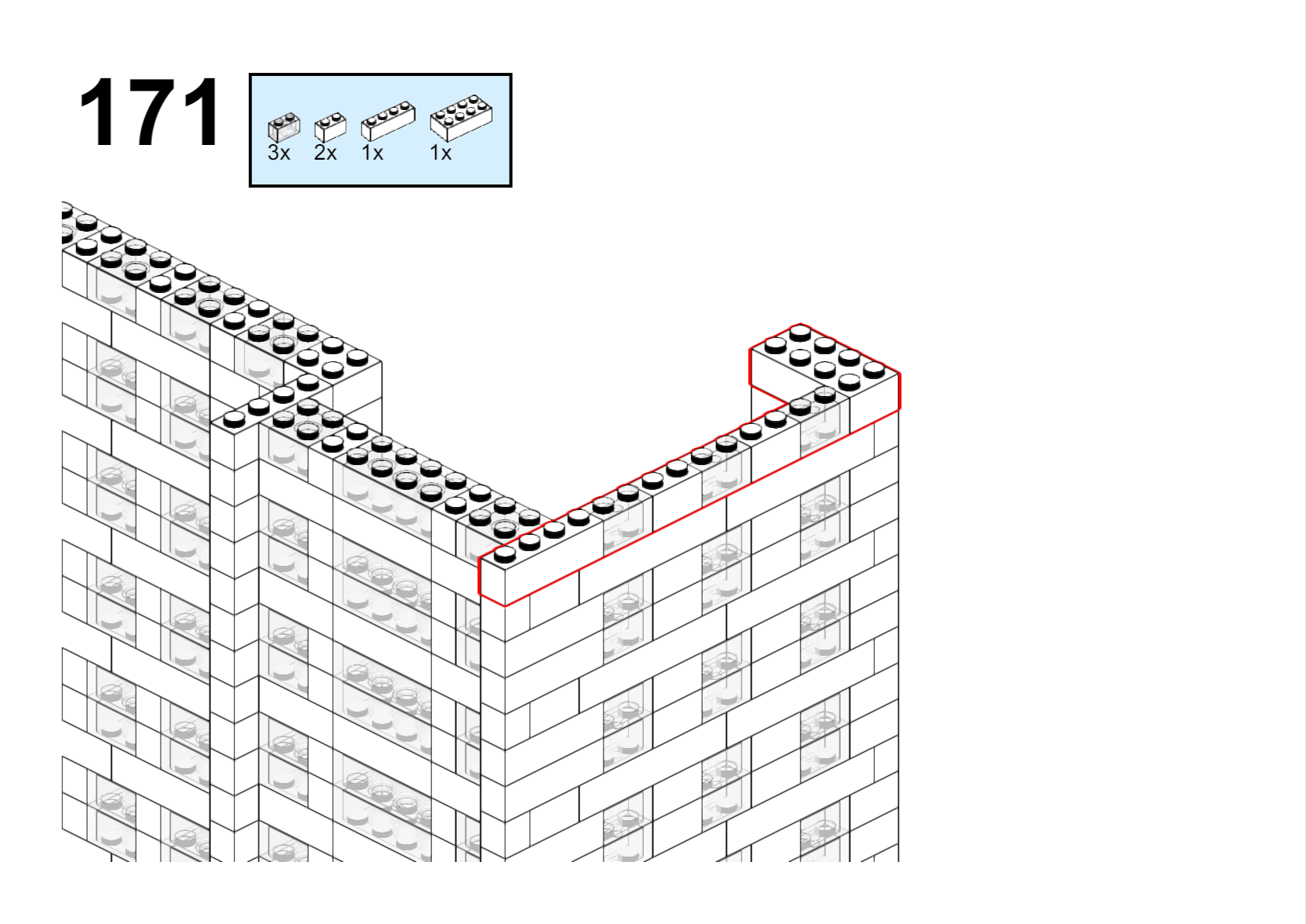 171

3x 2x 1x 1x