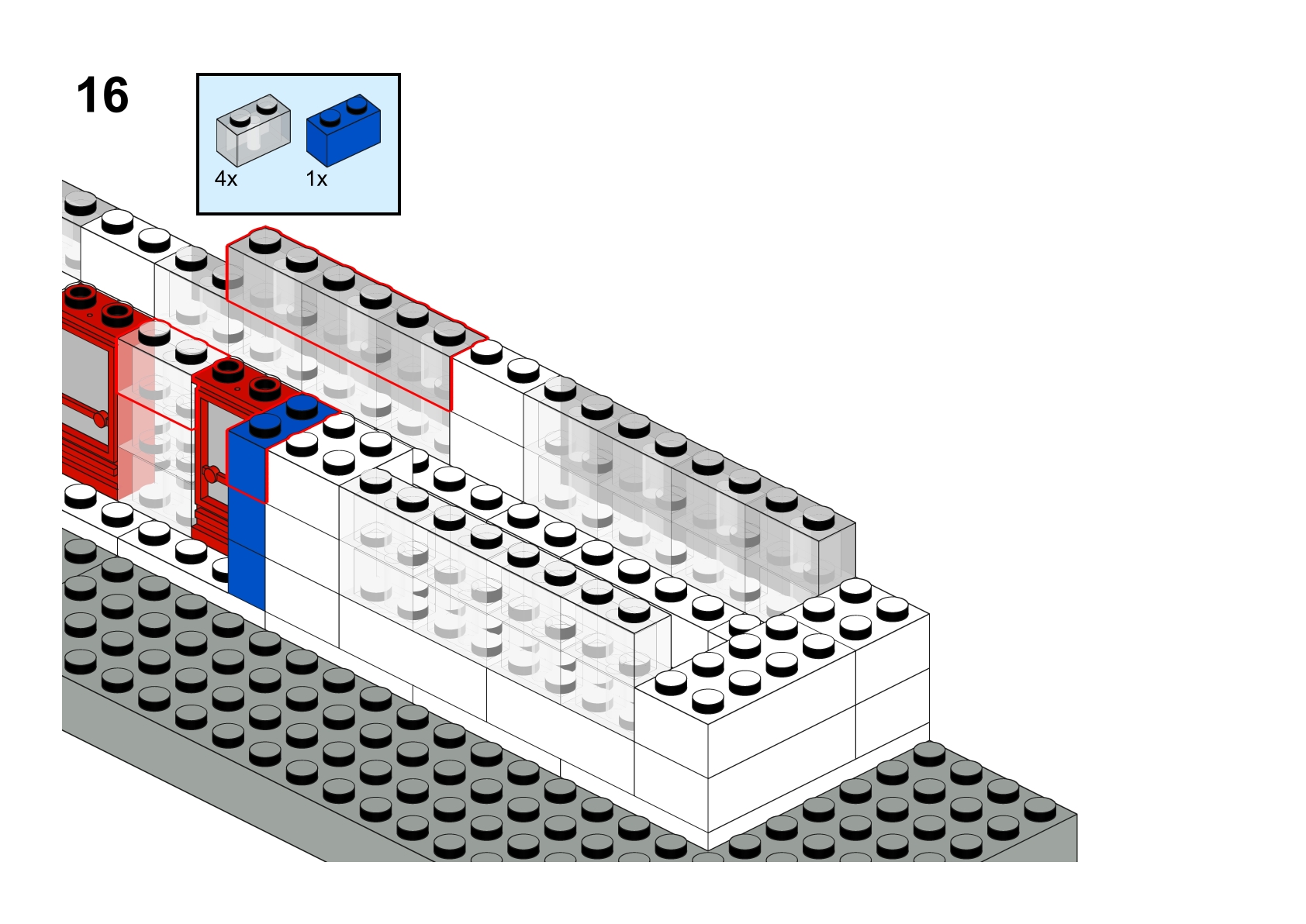 16

4x

1x