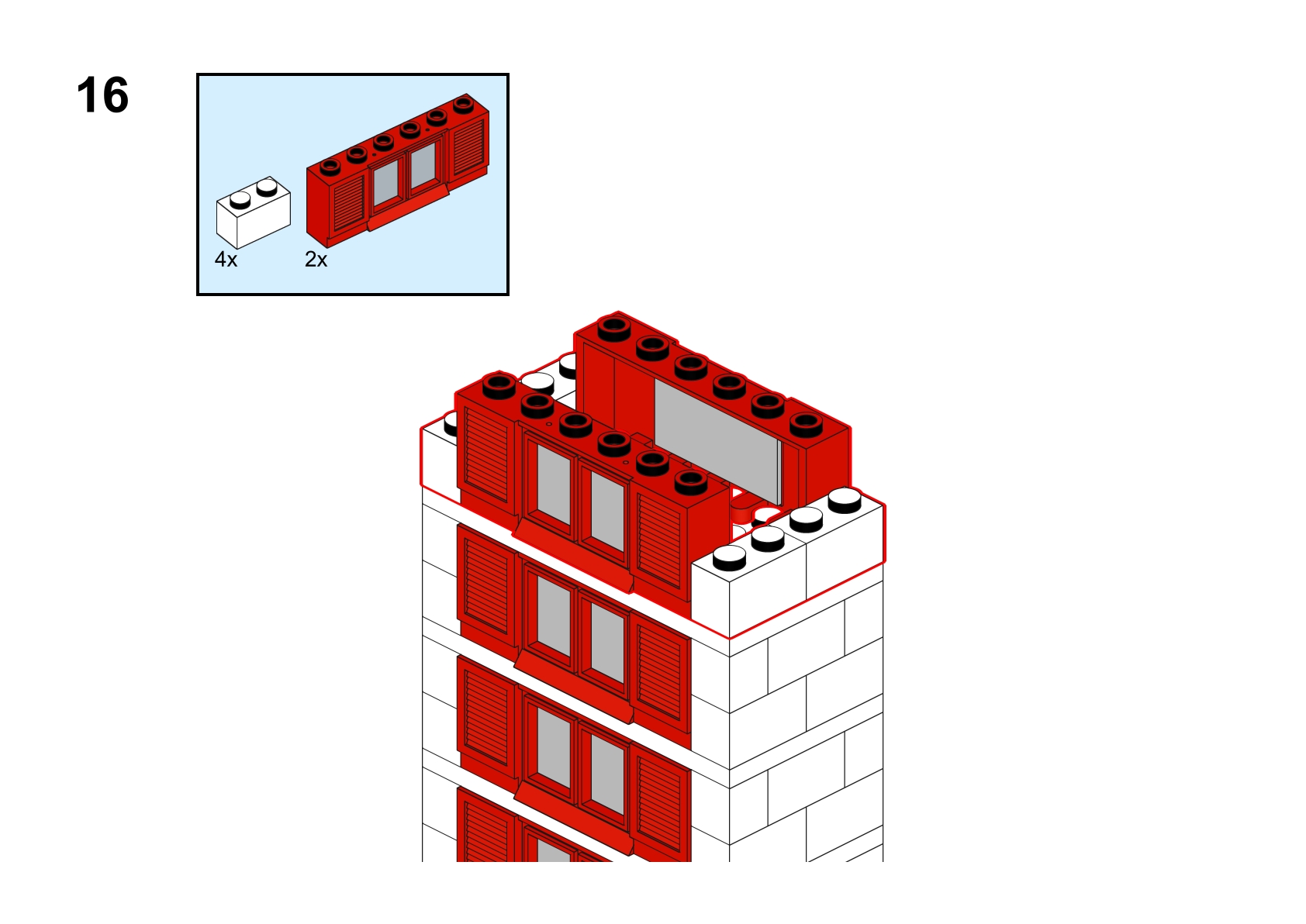 16

4x 2x