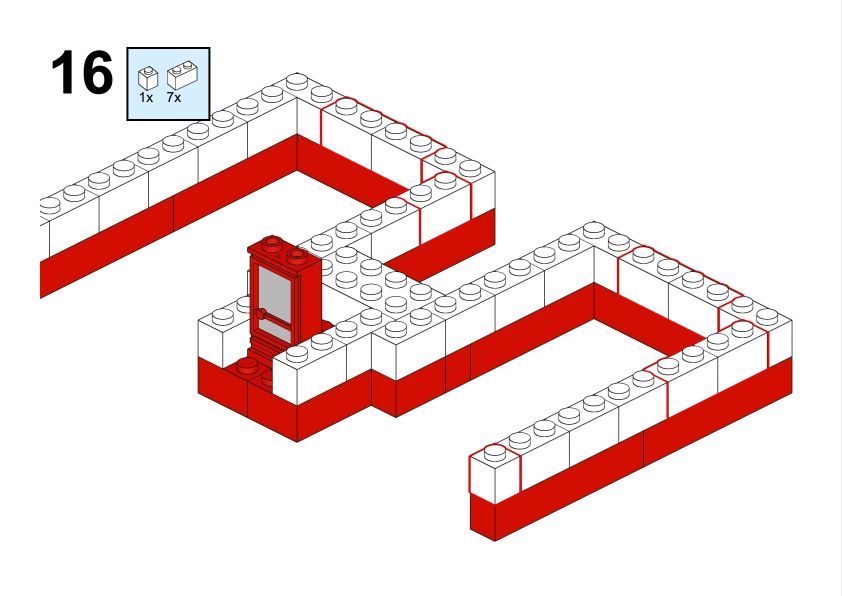 16
1x 7x