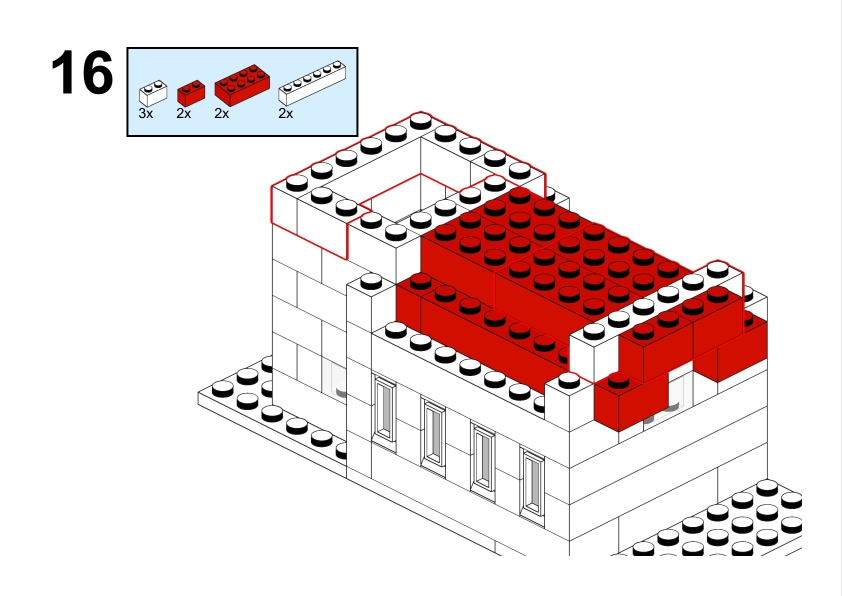 16

3x 2x 2x 2x