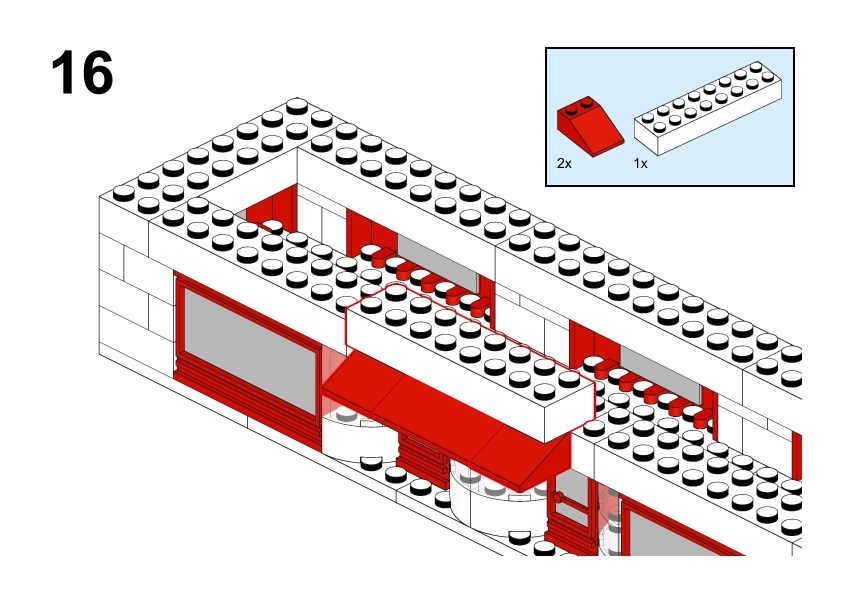 16

2x

1x