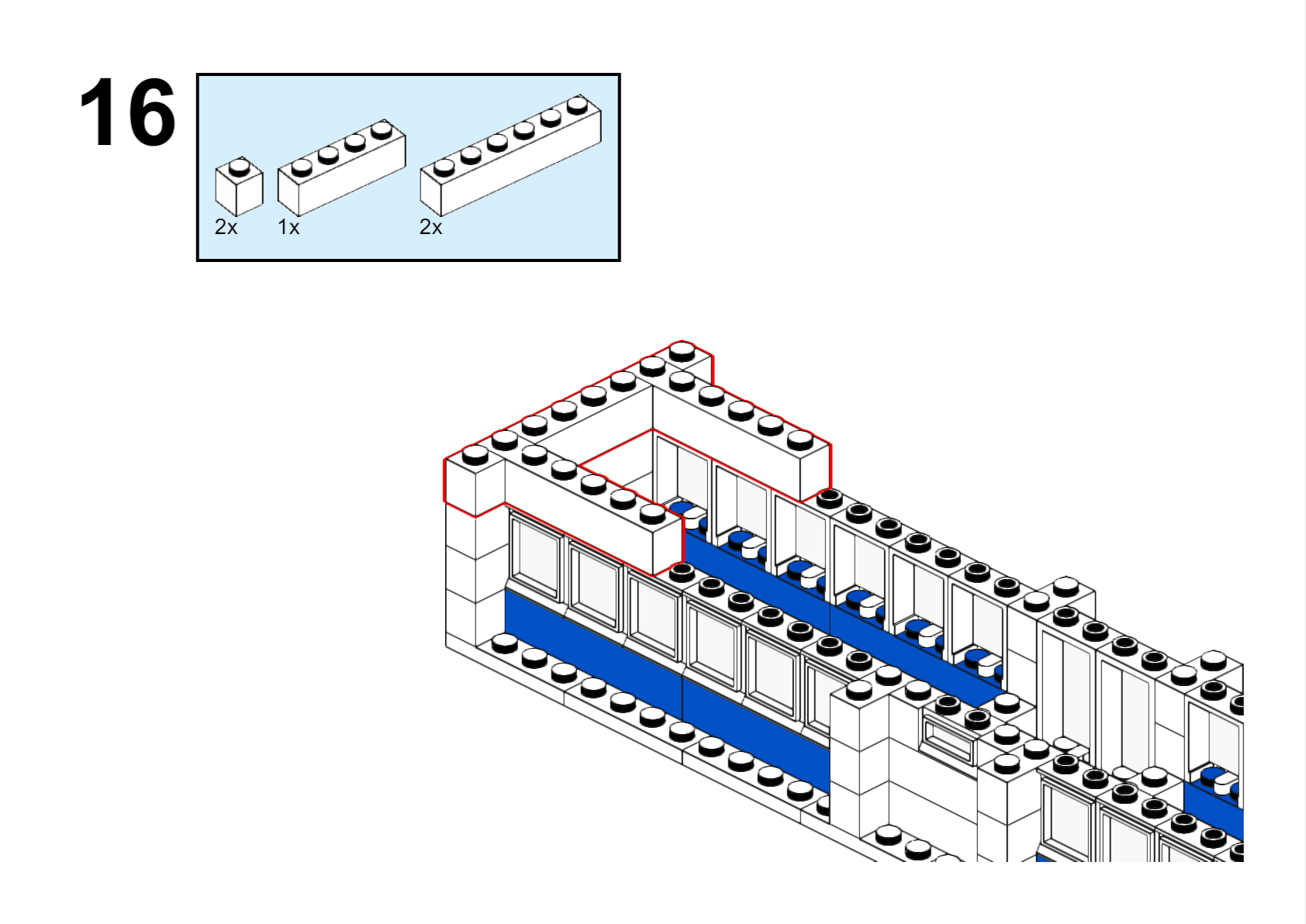 16

2x 1x 2x