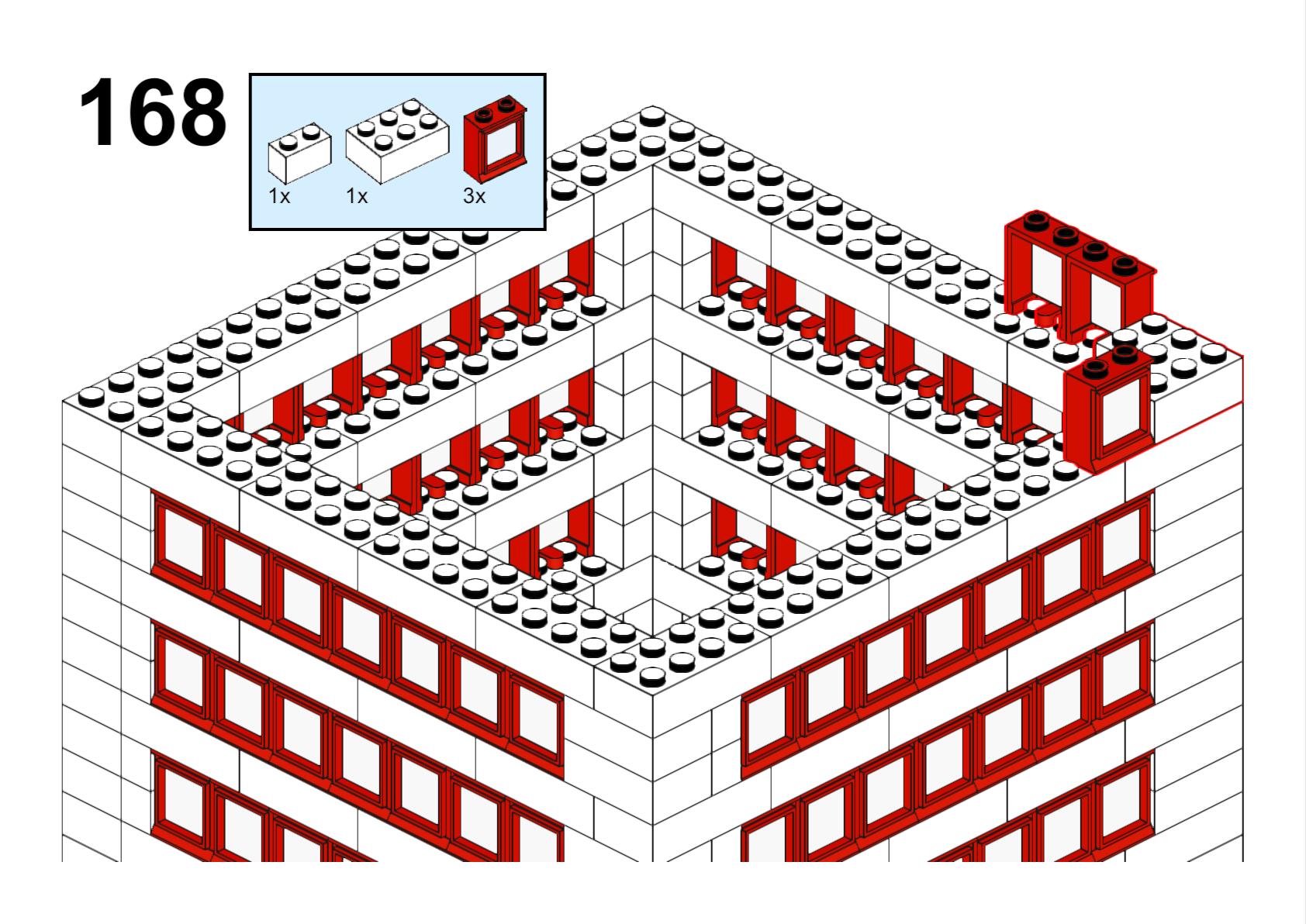 168

1x 1x 3x