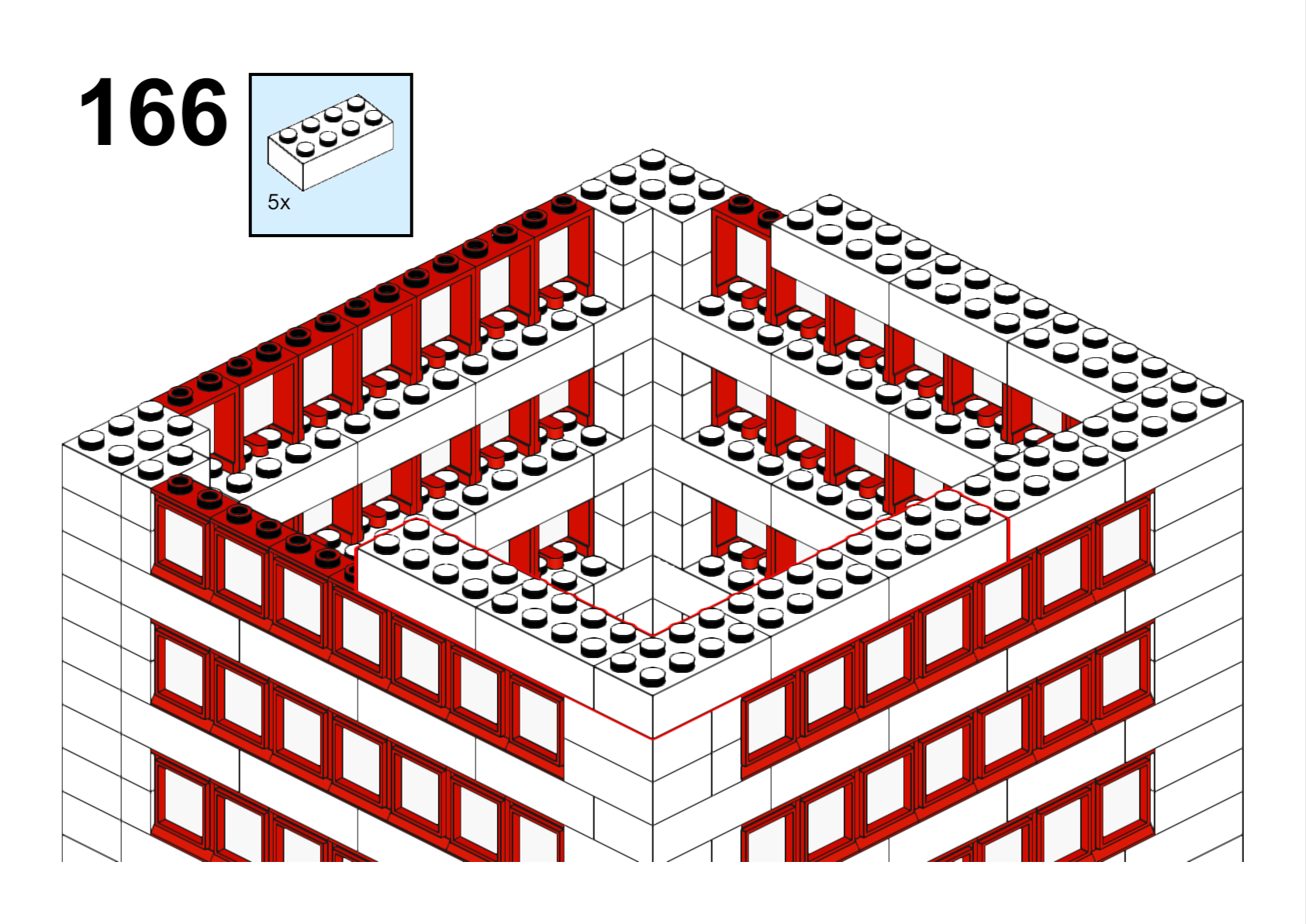 166

5x