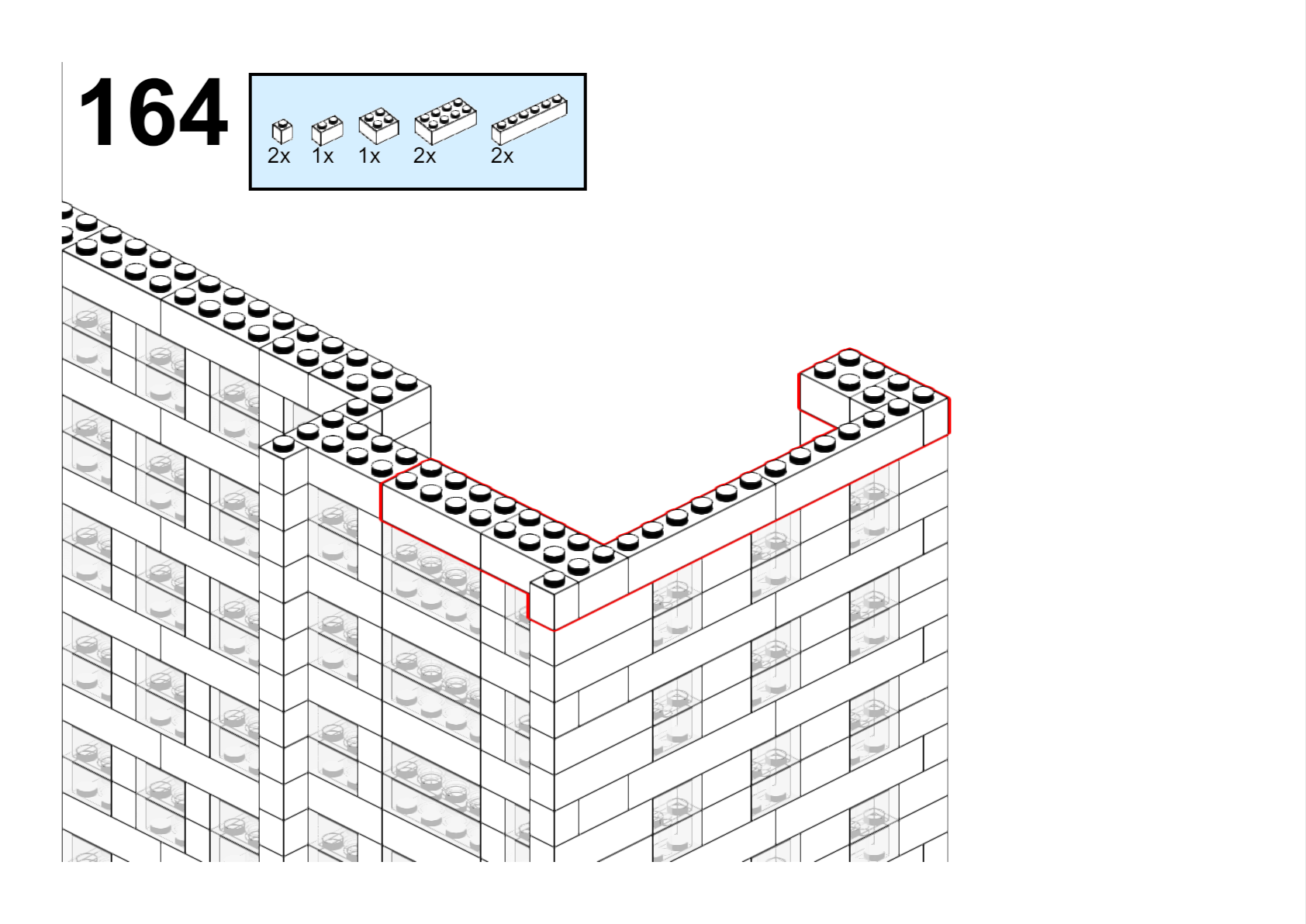 164

2x 1x 1x 2x 2x