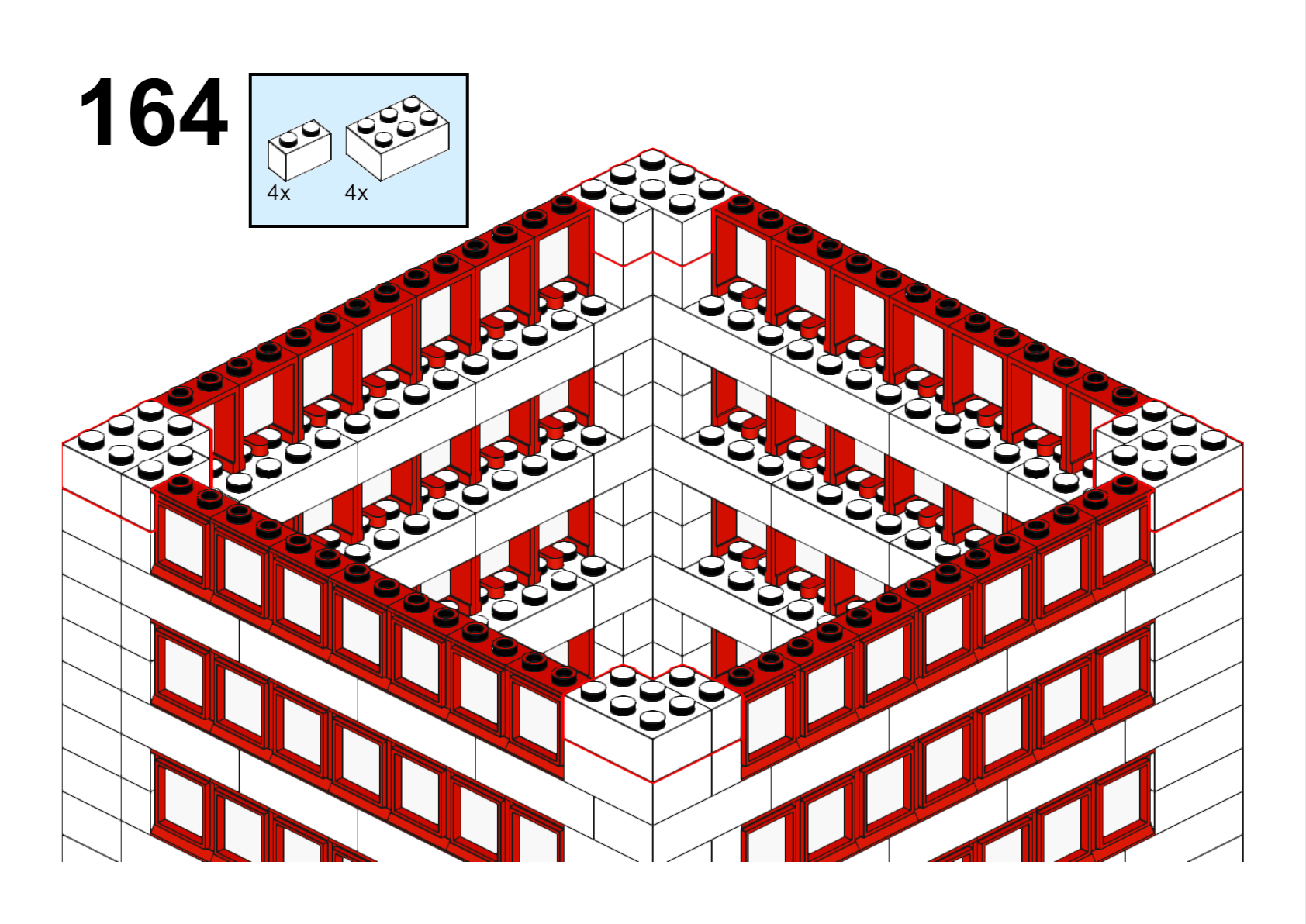 164

4x 4x