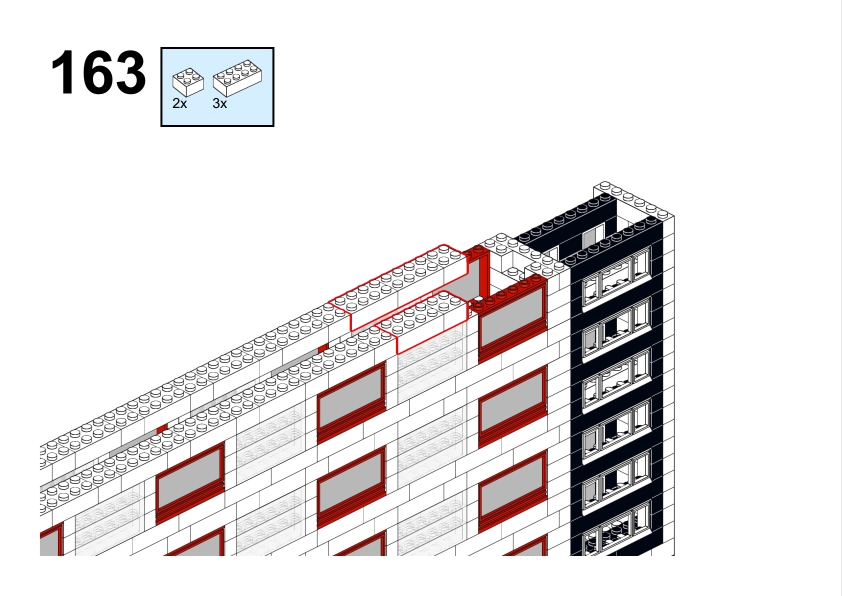 163

2x 3x