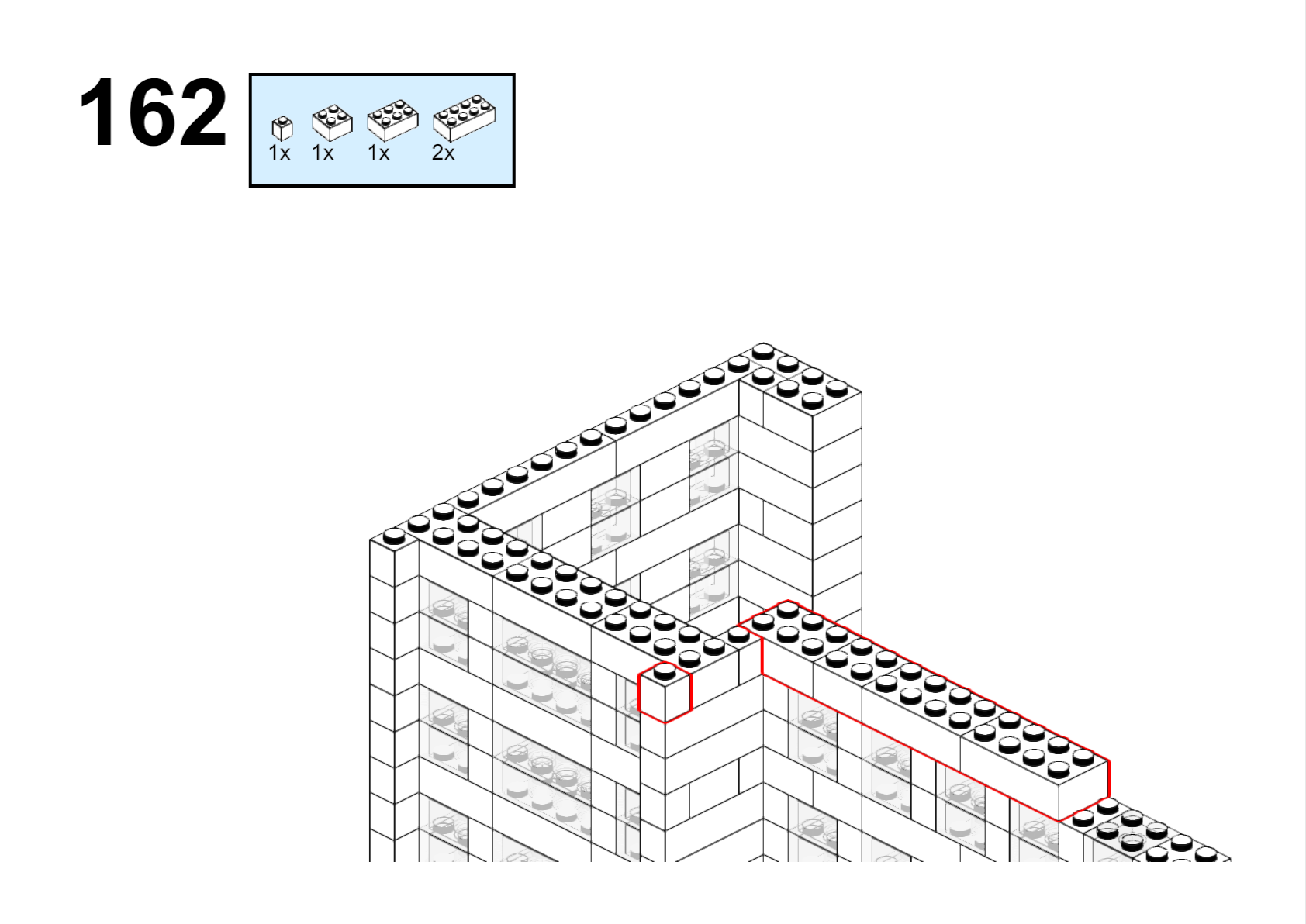 162

1x 1x 1x 2x