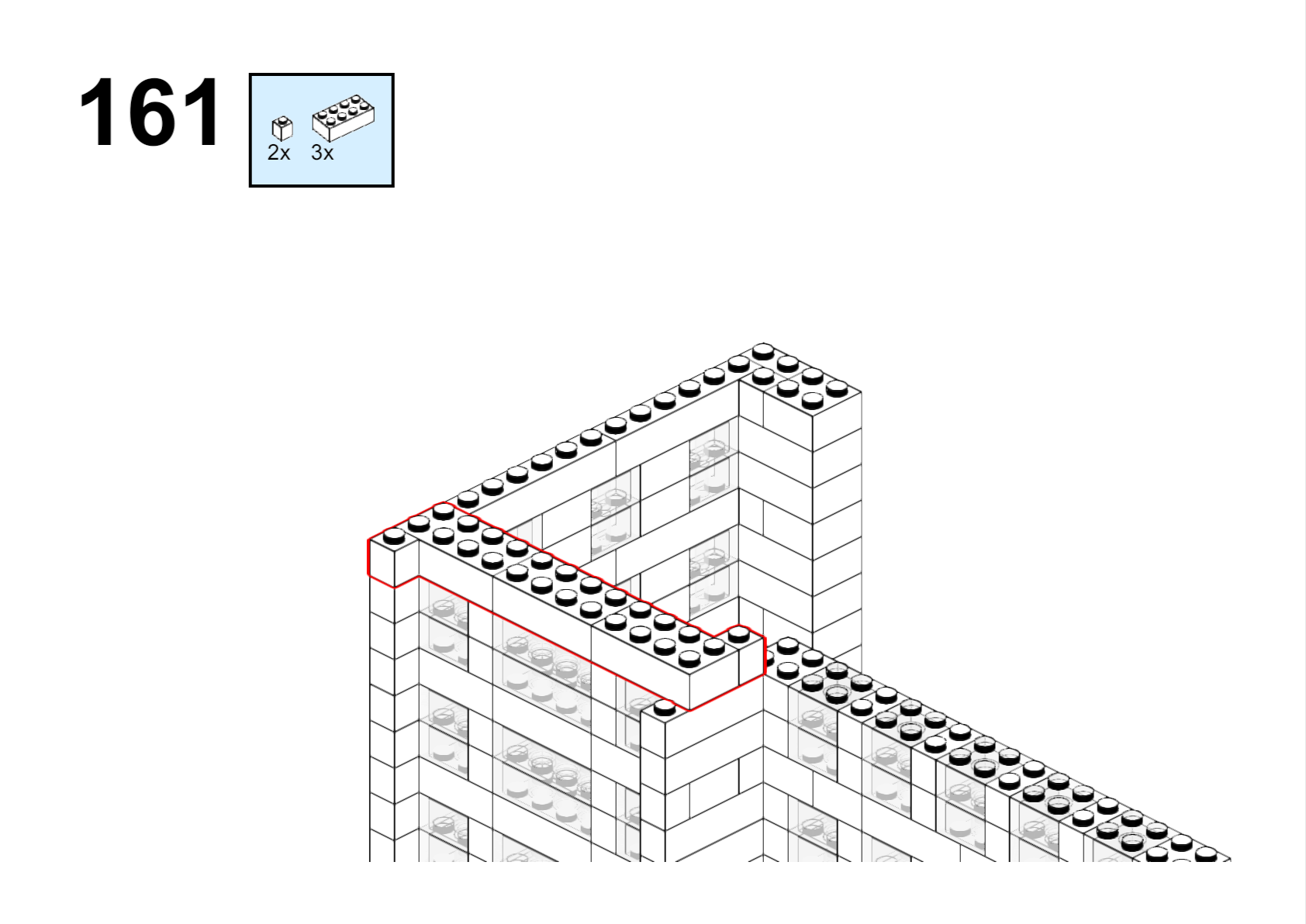 161

2x 3x