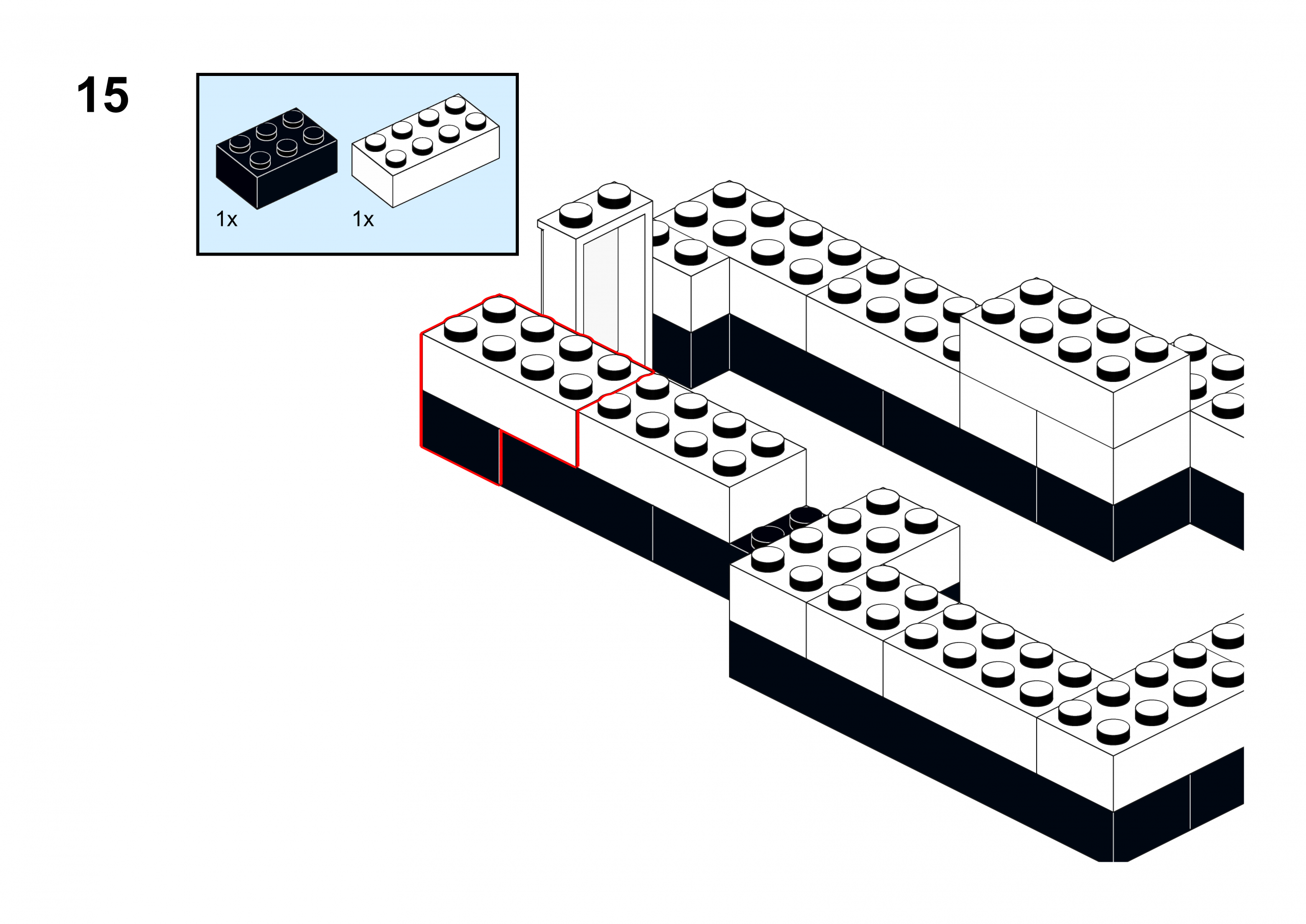 15

1x

1x