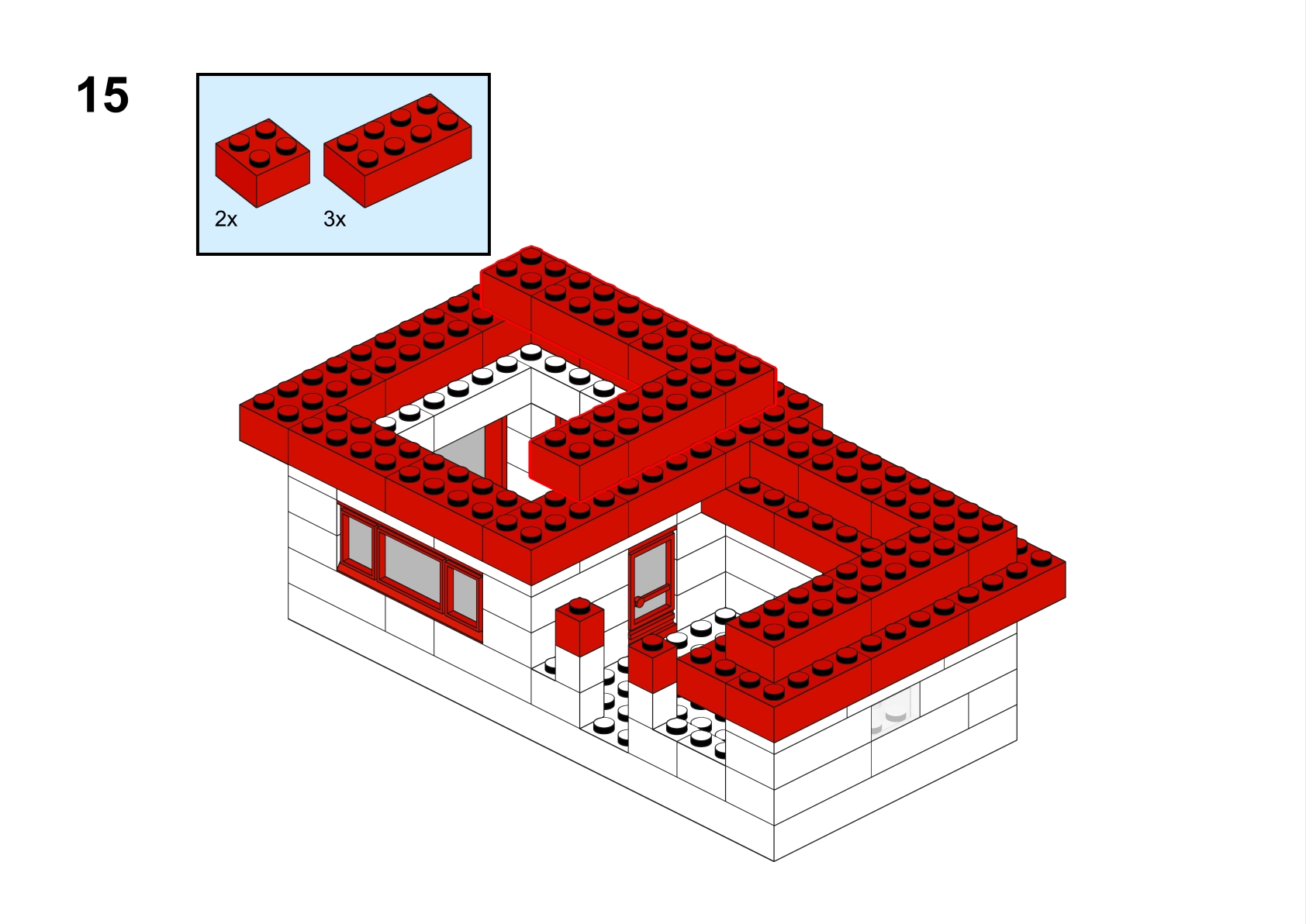 15

2x

3x