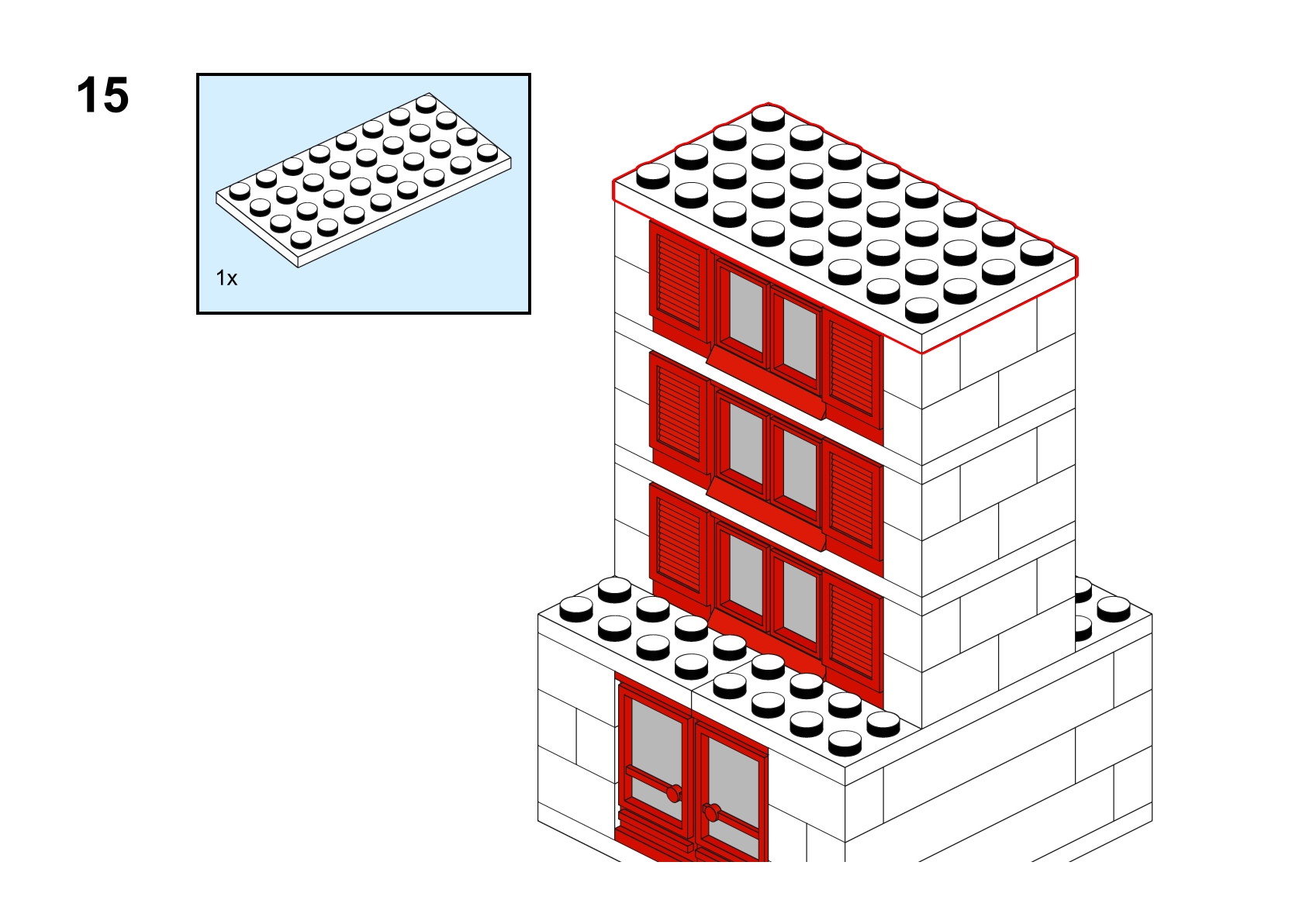 15

1x