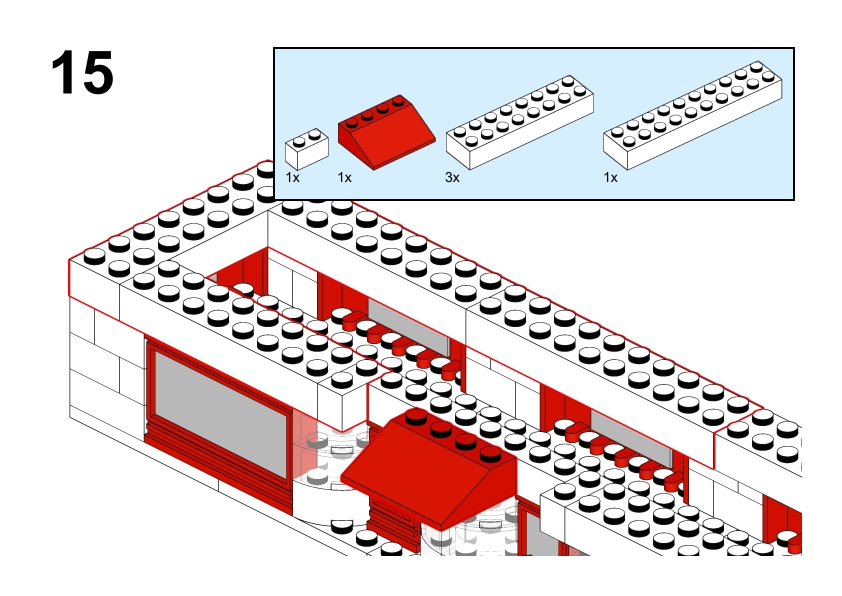 15

1x 1x 3x 1x