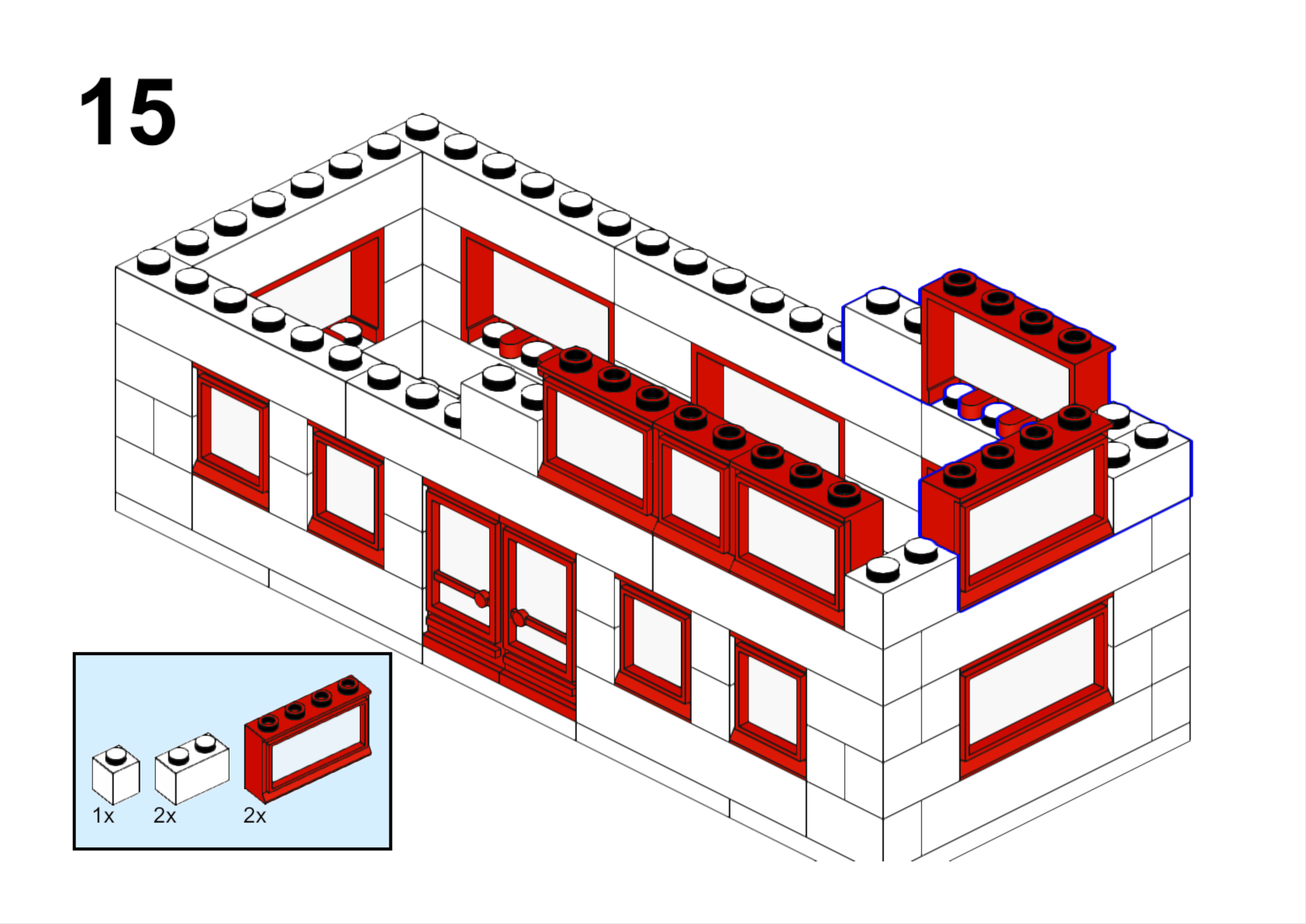 15

1x 2x 2x