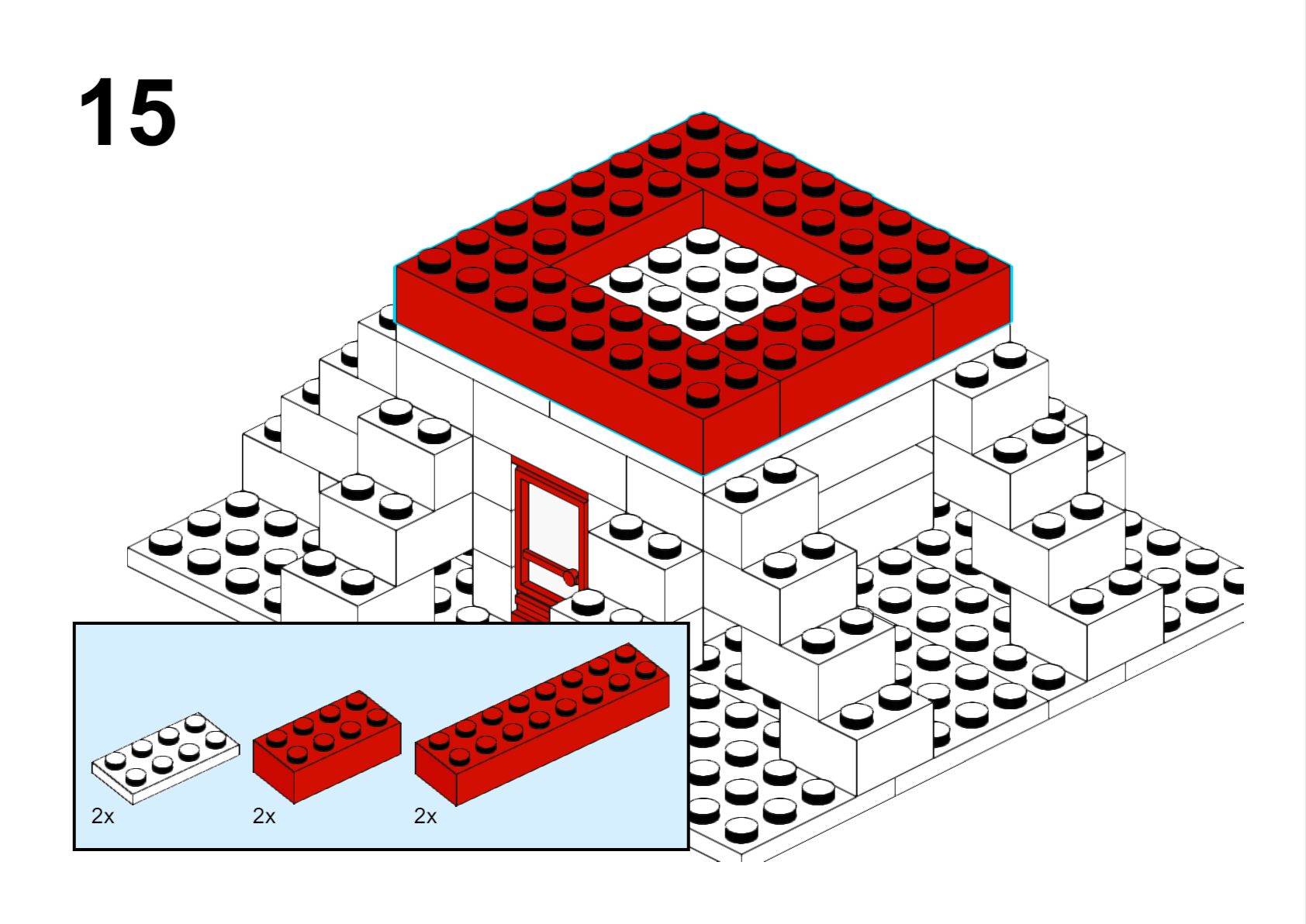 15

2x

2x

2x