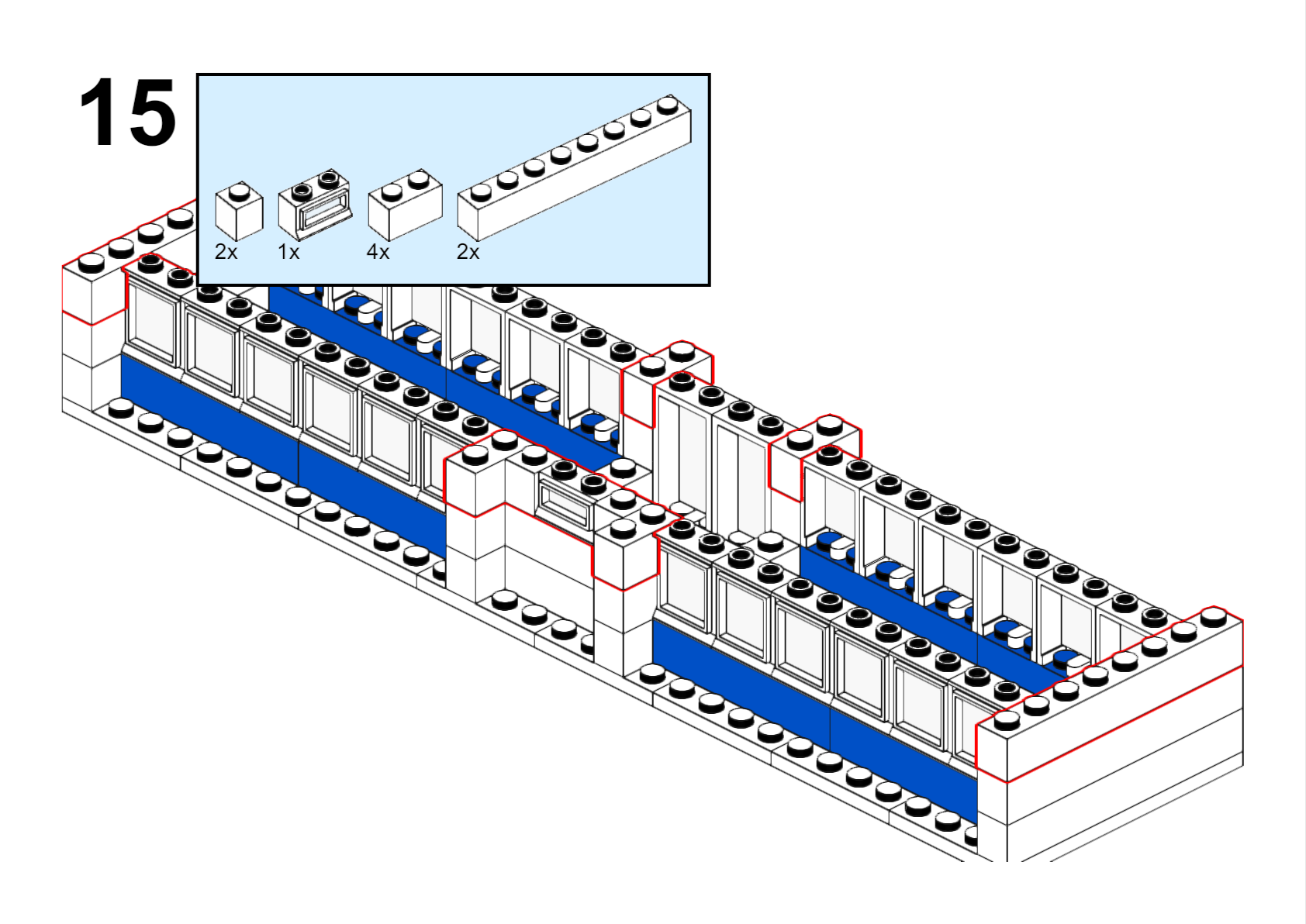 15

2x 1x 4x 2x