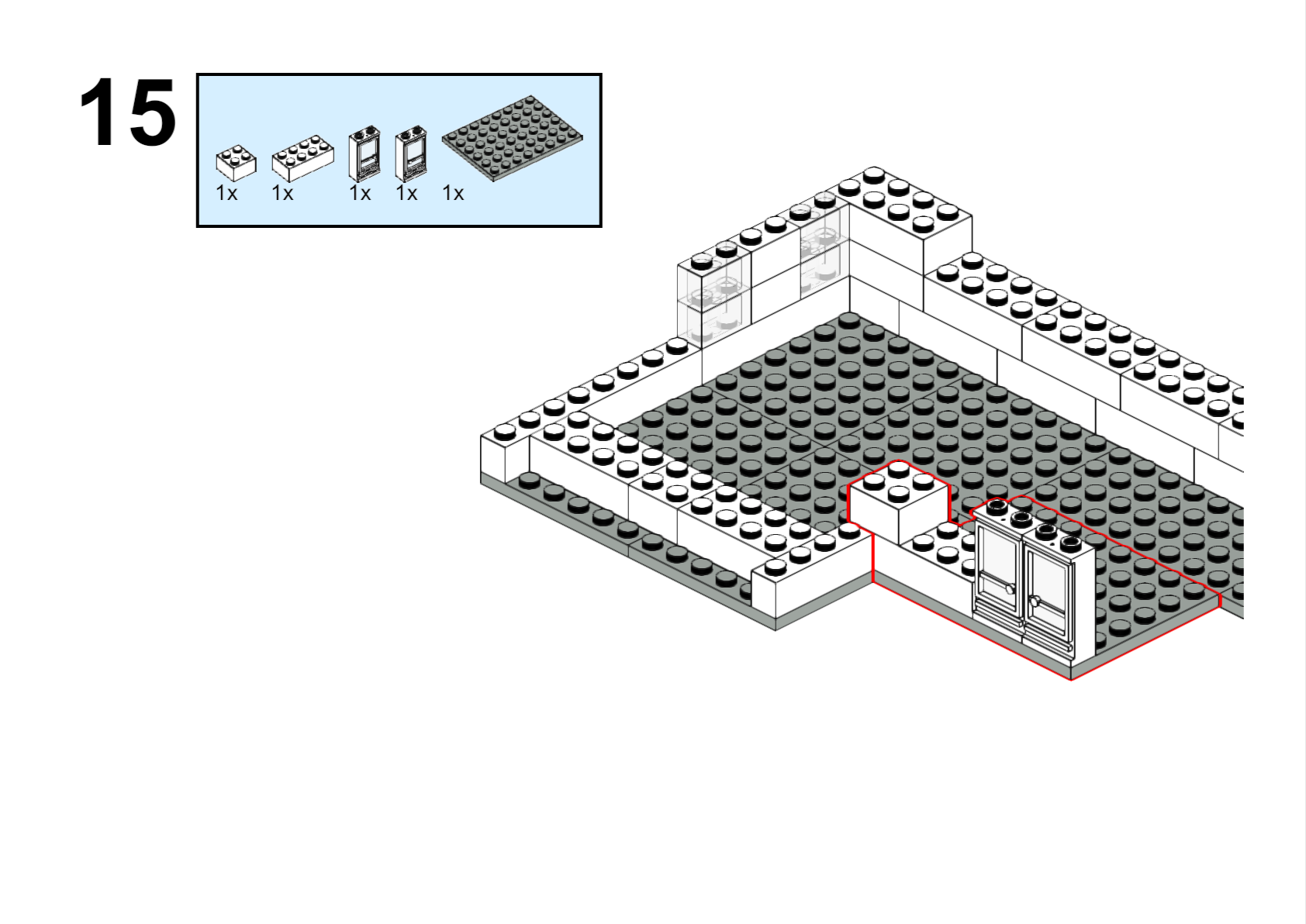 15

1x 1x 1x 1x 1x