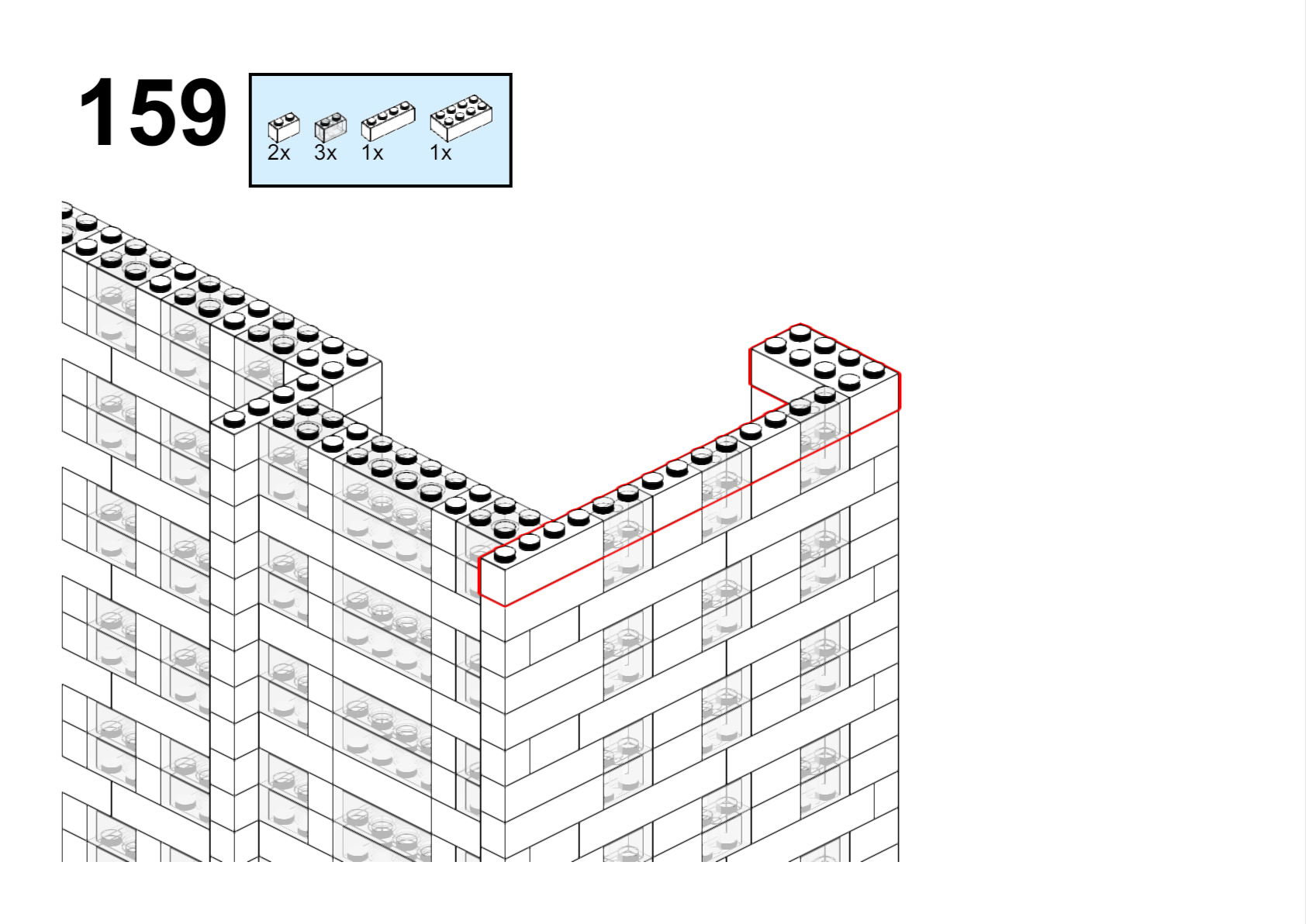 159

2x 3x 1x 1x