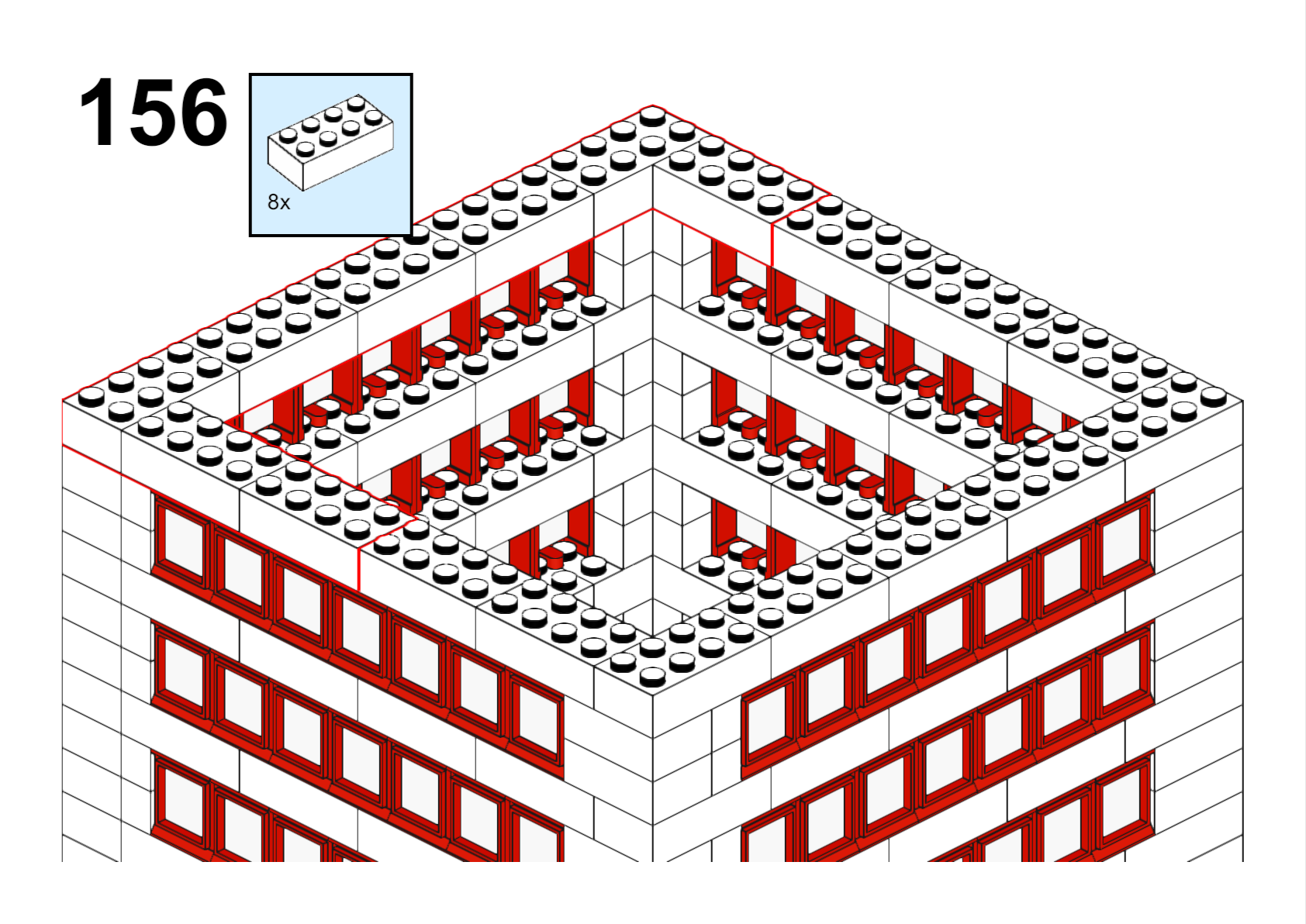 156

8x