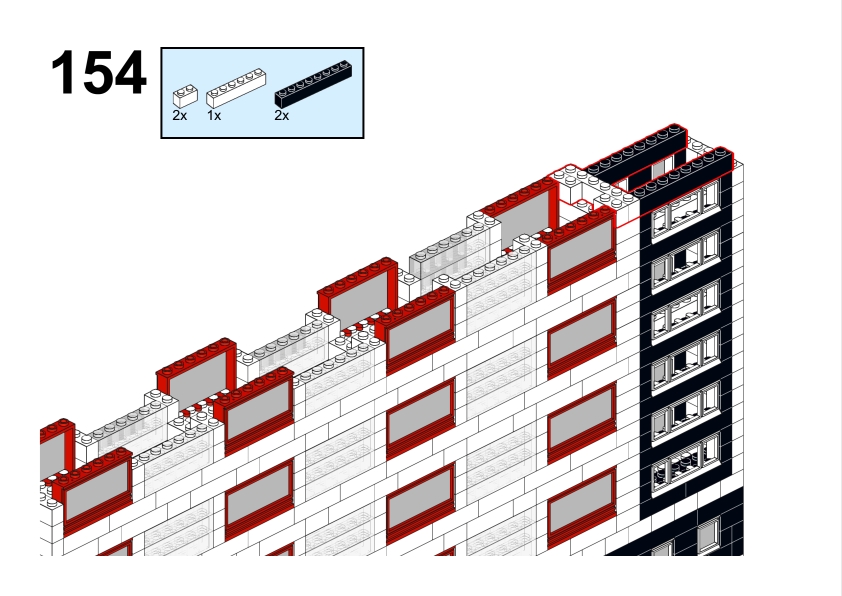 154

2x 1x 2x