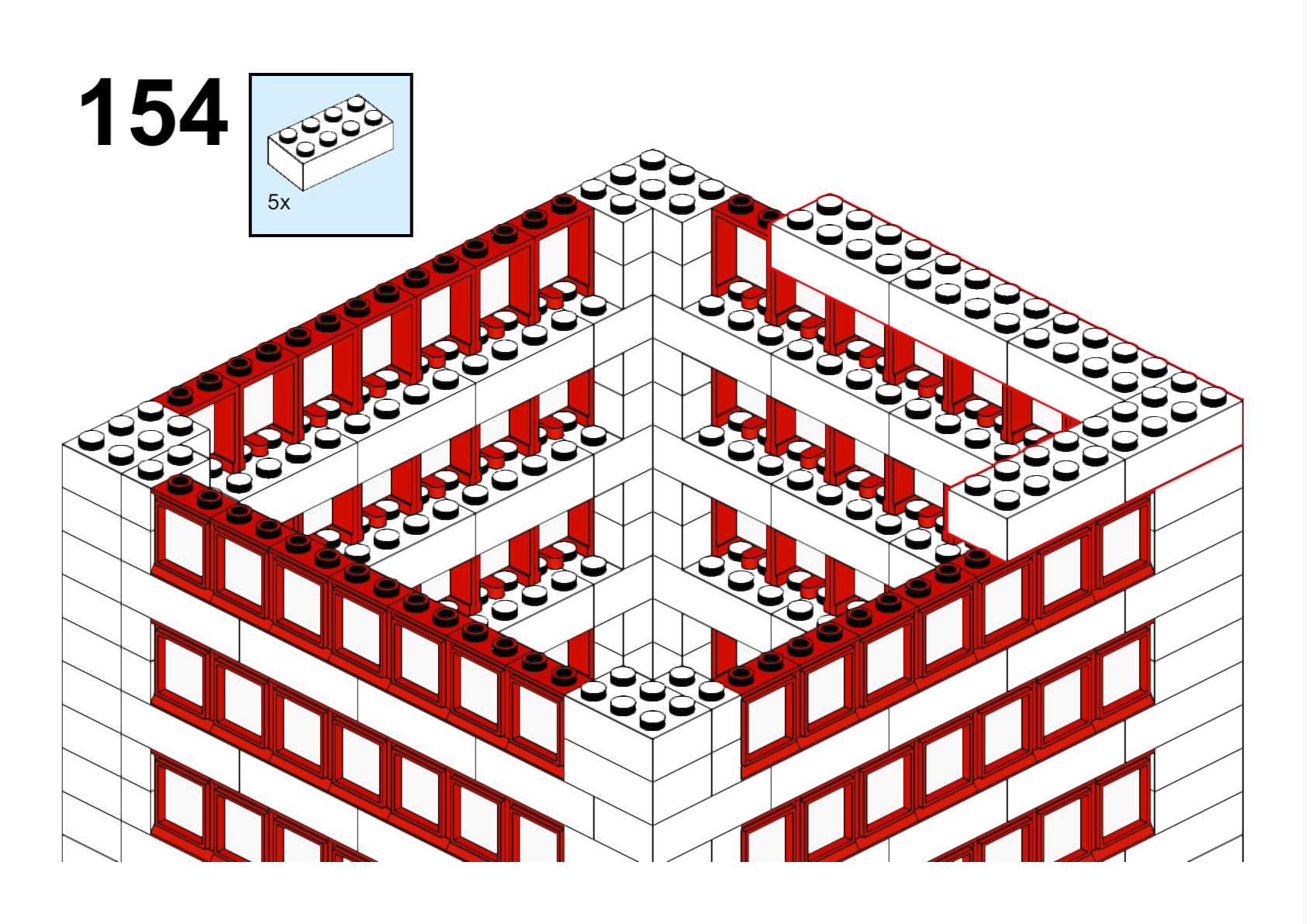 154

5x