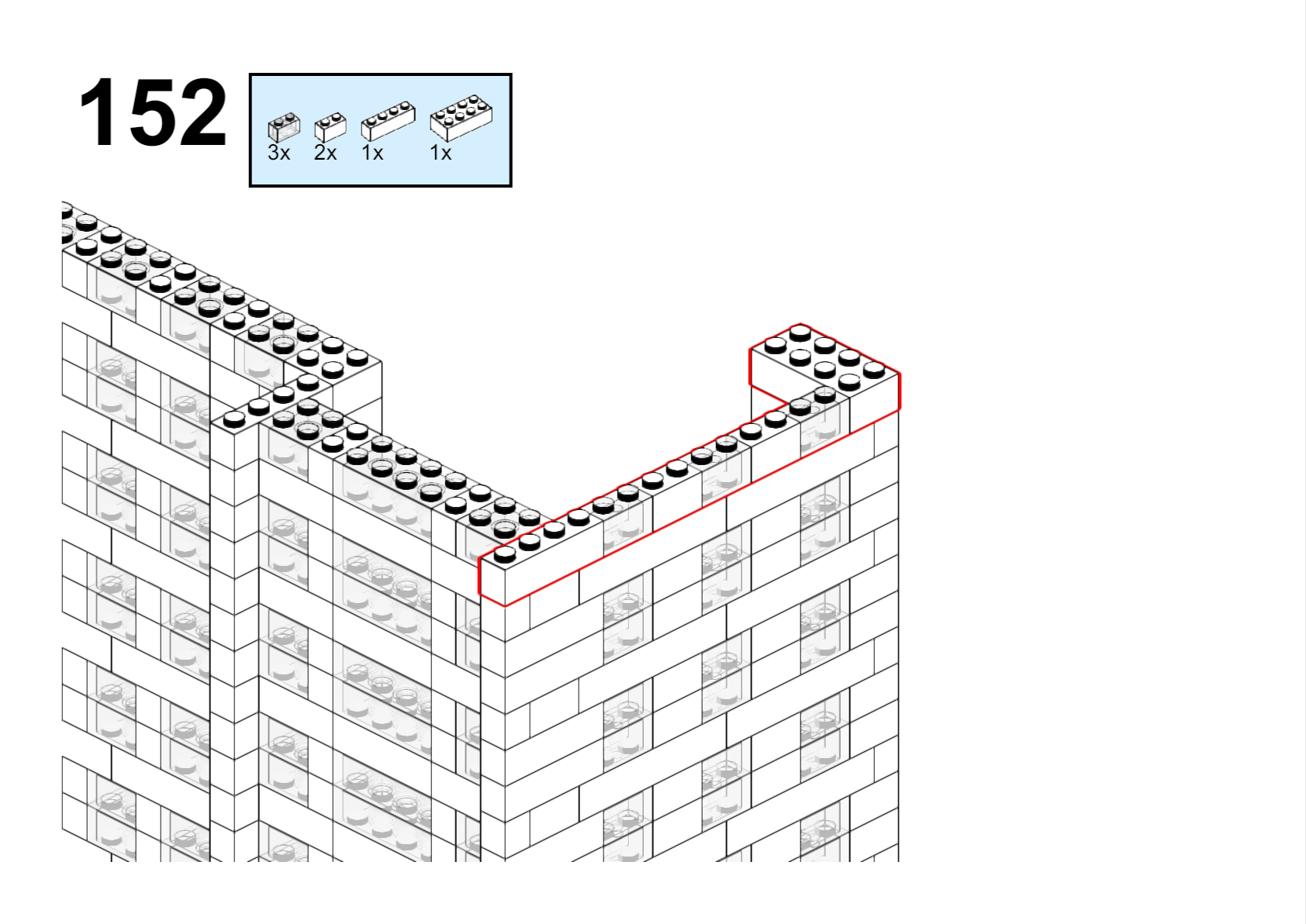 152

3x 2x 1x 1x