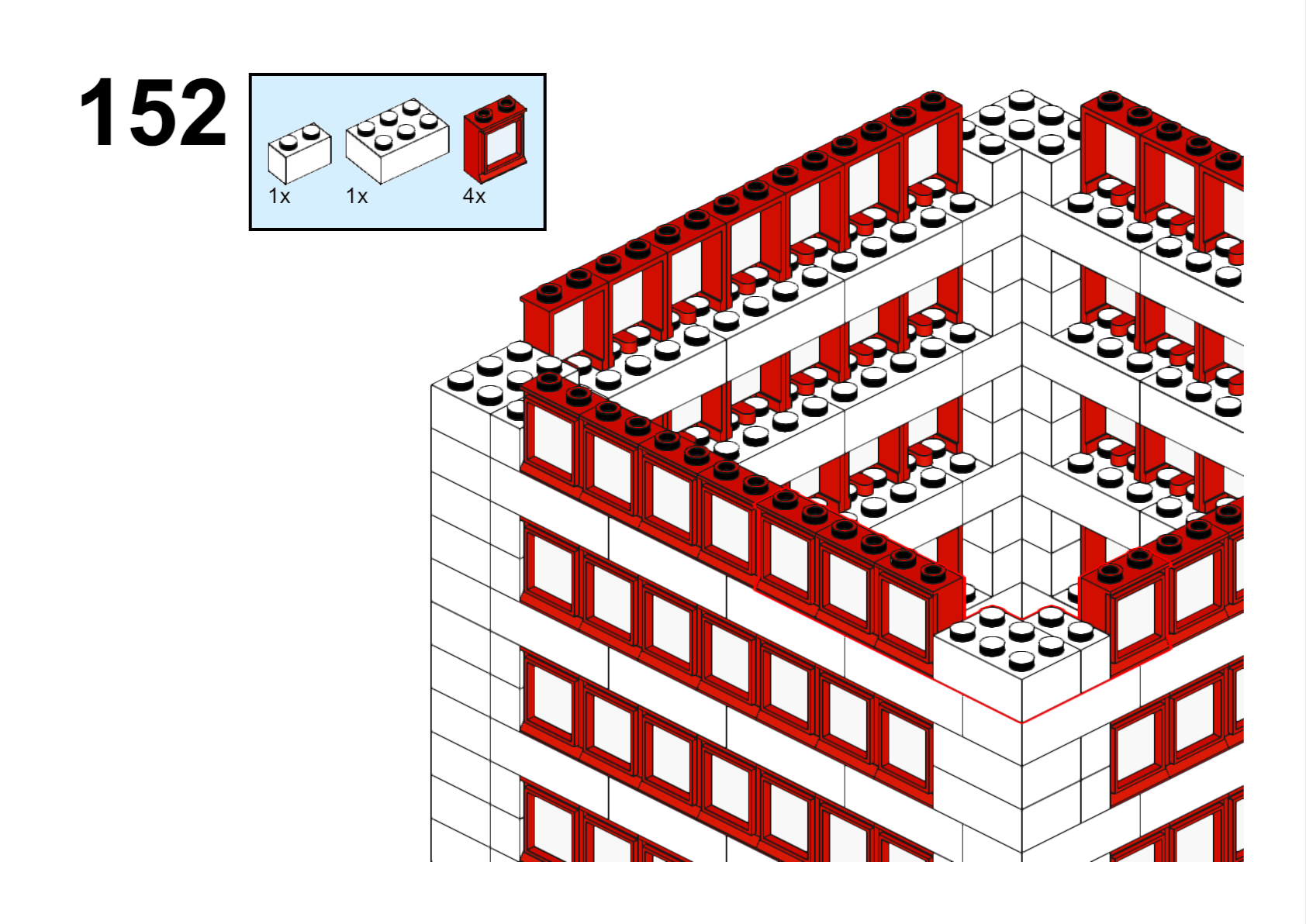 152

1x 1x 4x