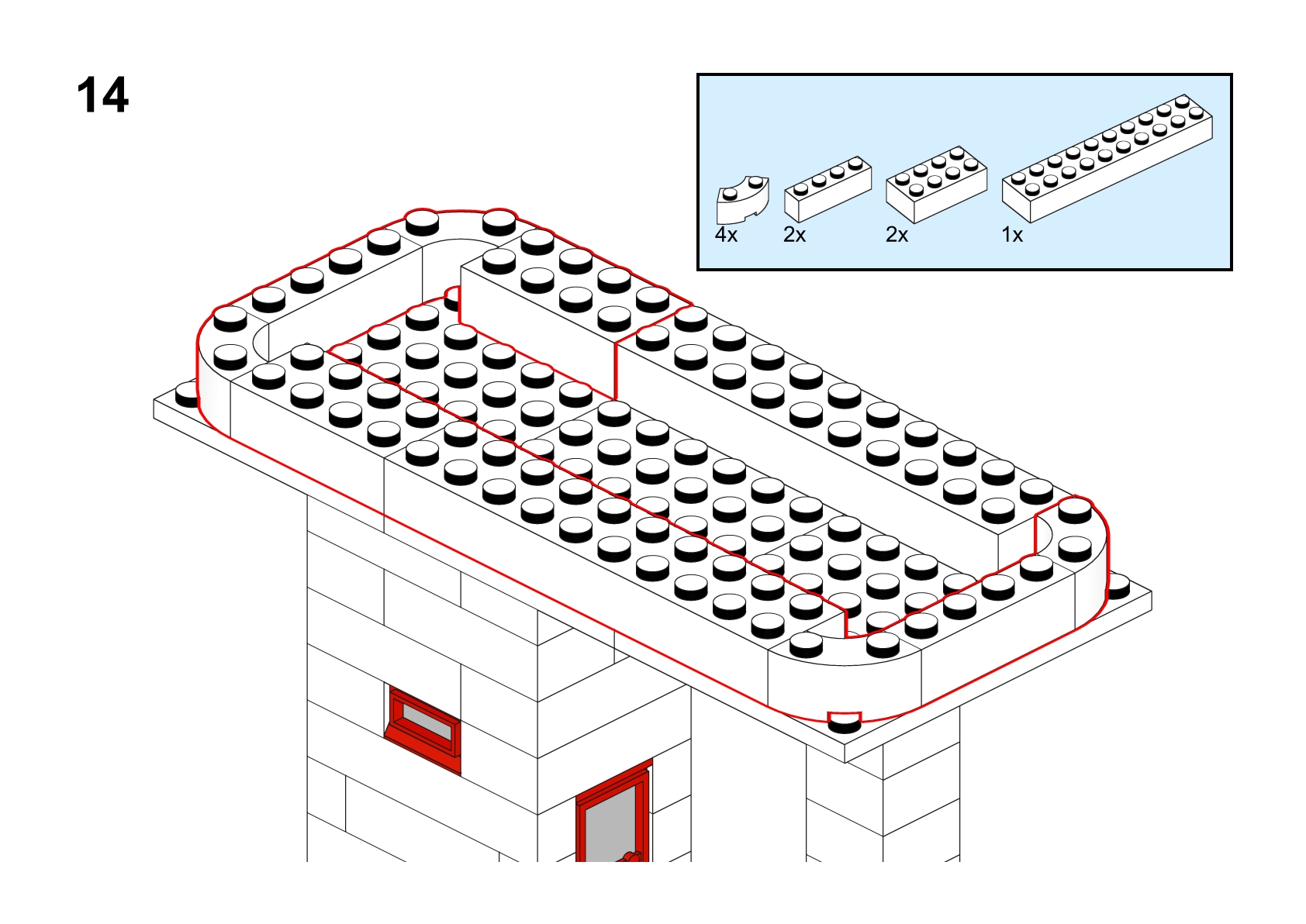 14

4x 2x 2x 1x