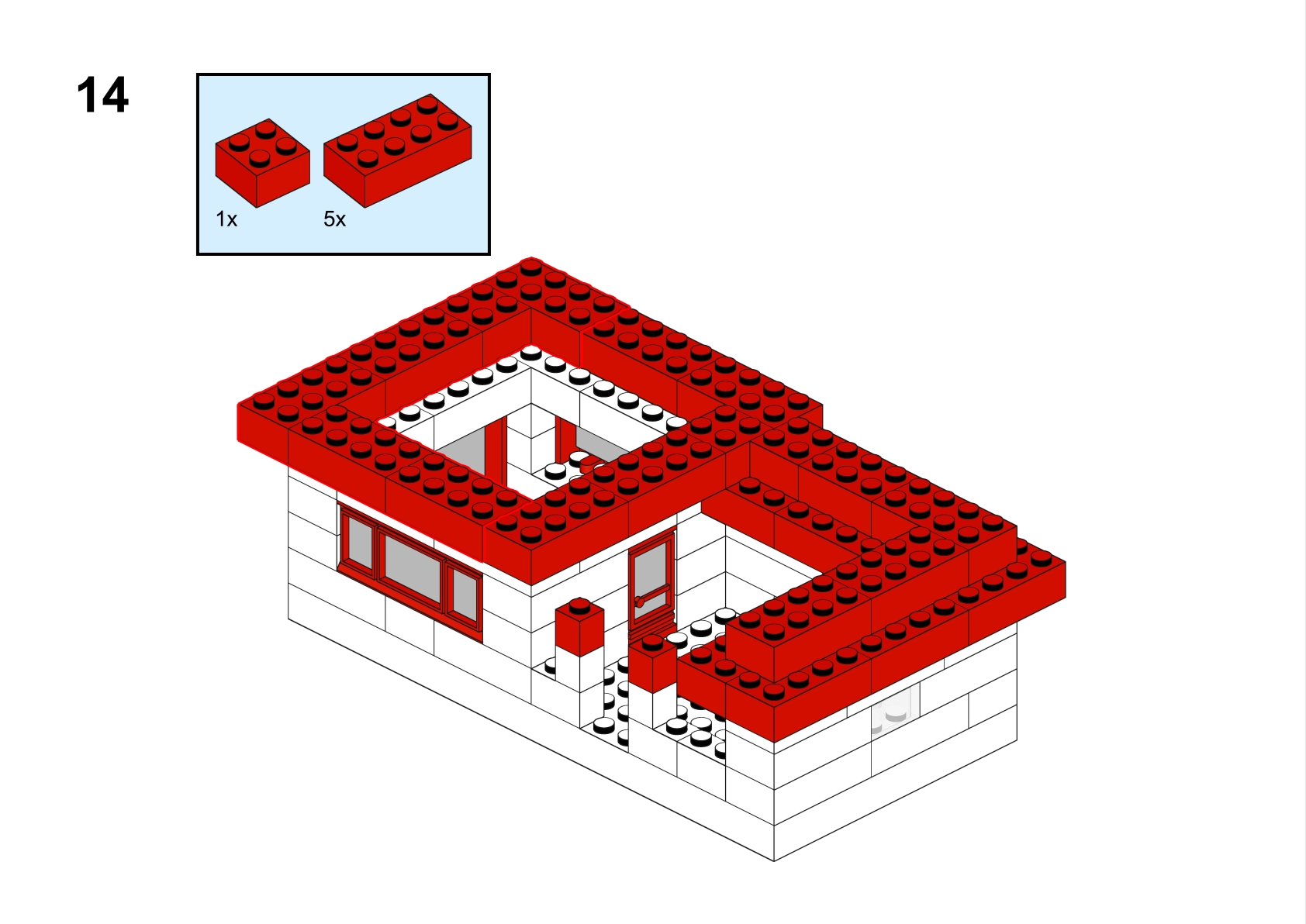 14

1x

5x