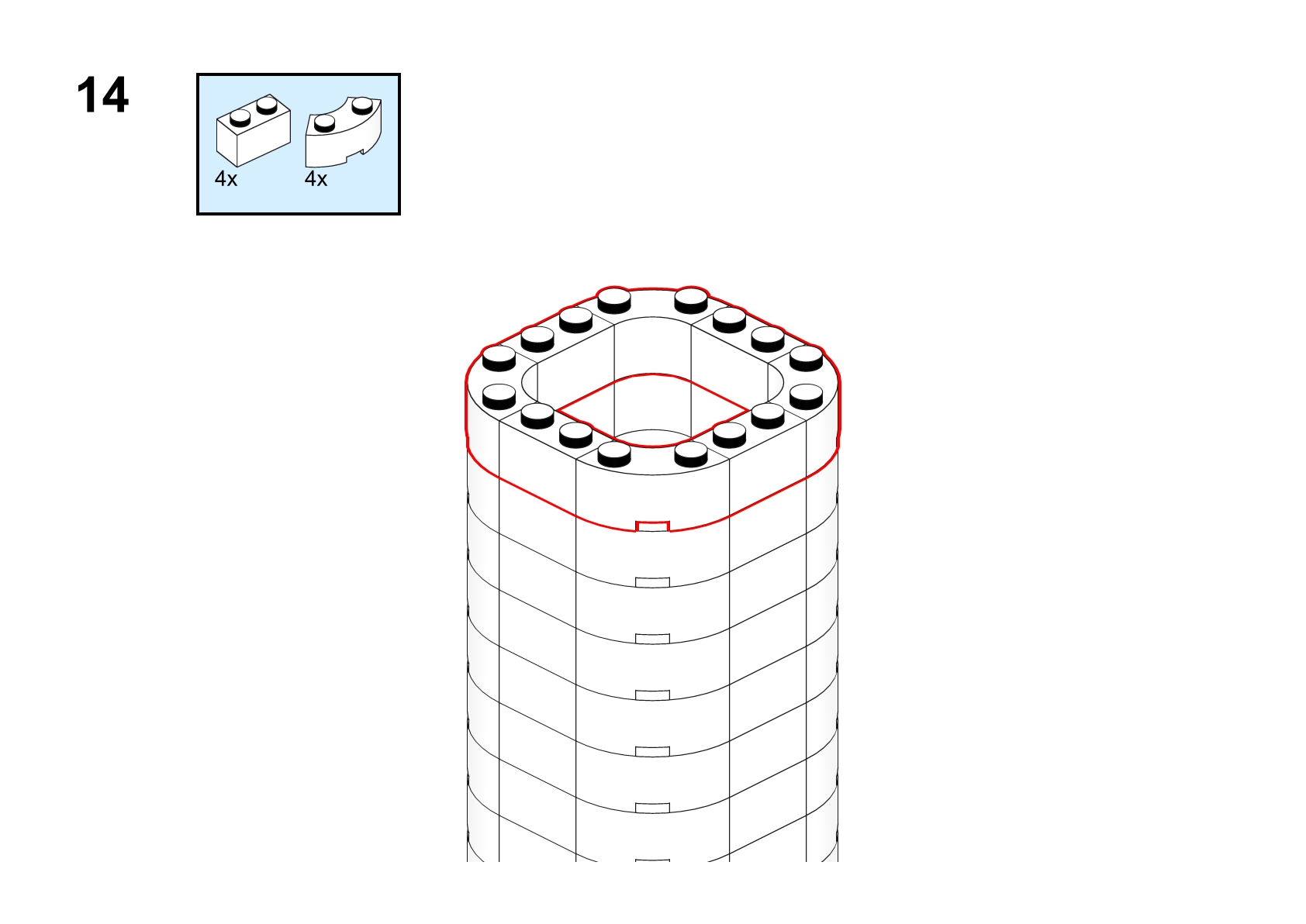 14

4x 4x