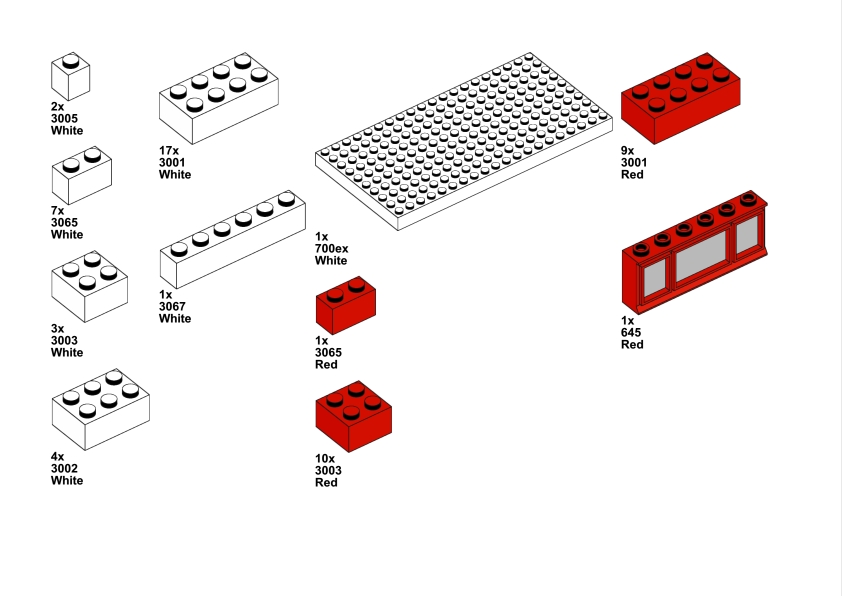 2x
3005
White

7x
3065
White

3x
3003
White

4x
3002
White

17x
3001
White

1x
3067
White

1x
700ex
White

1x
3065
Red

10x
3003
Red

9x
3001
Red

1x
645
Red