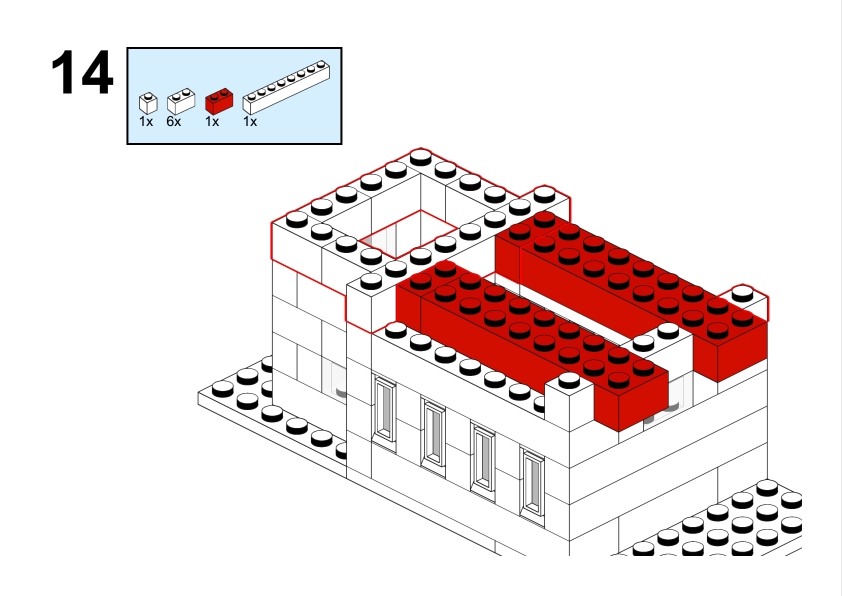 14

1x 6x 1x 1x