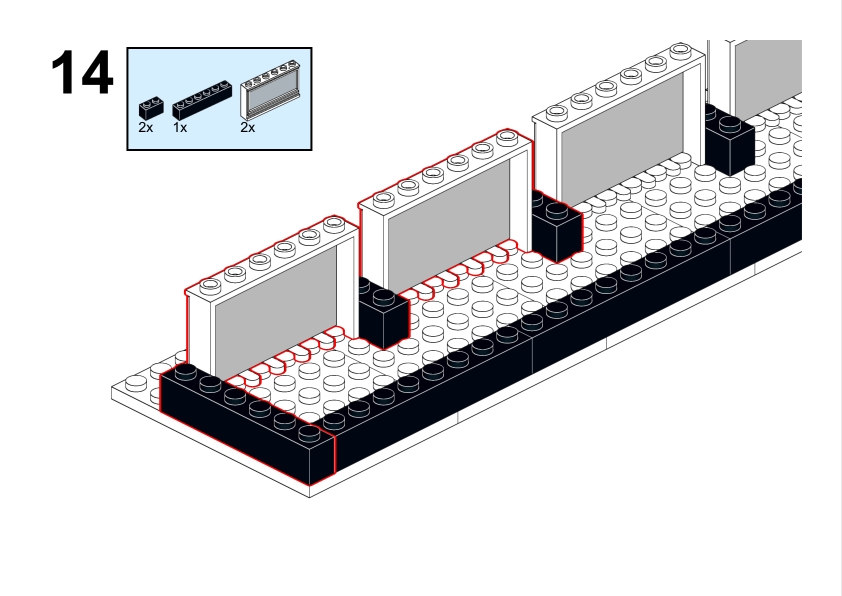 14

2x 1x 2x