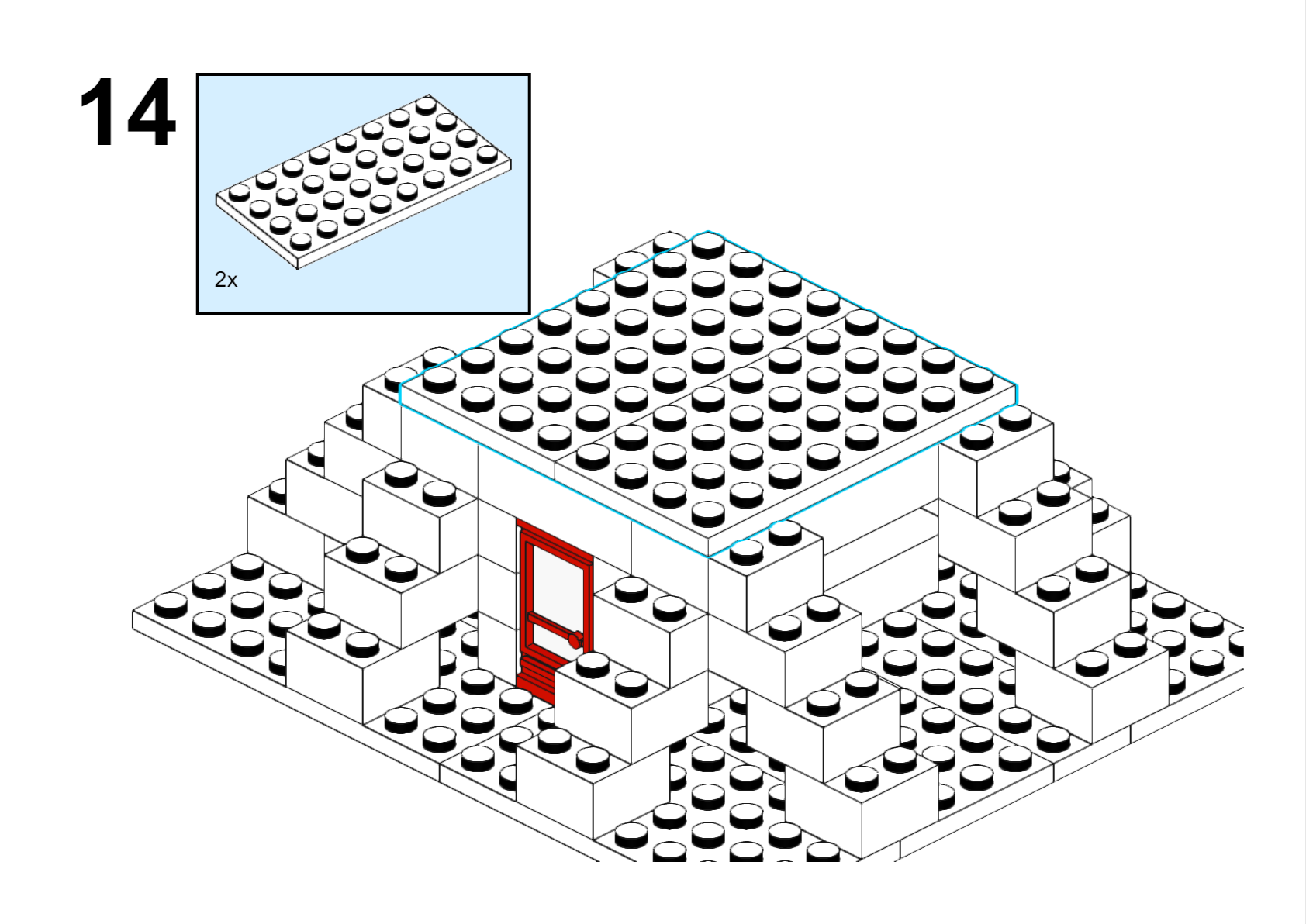 14

2x