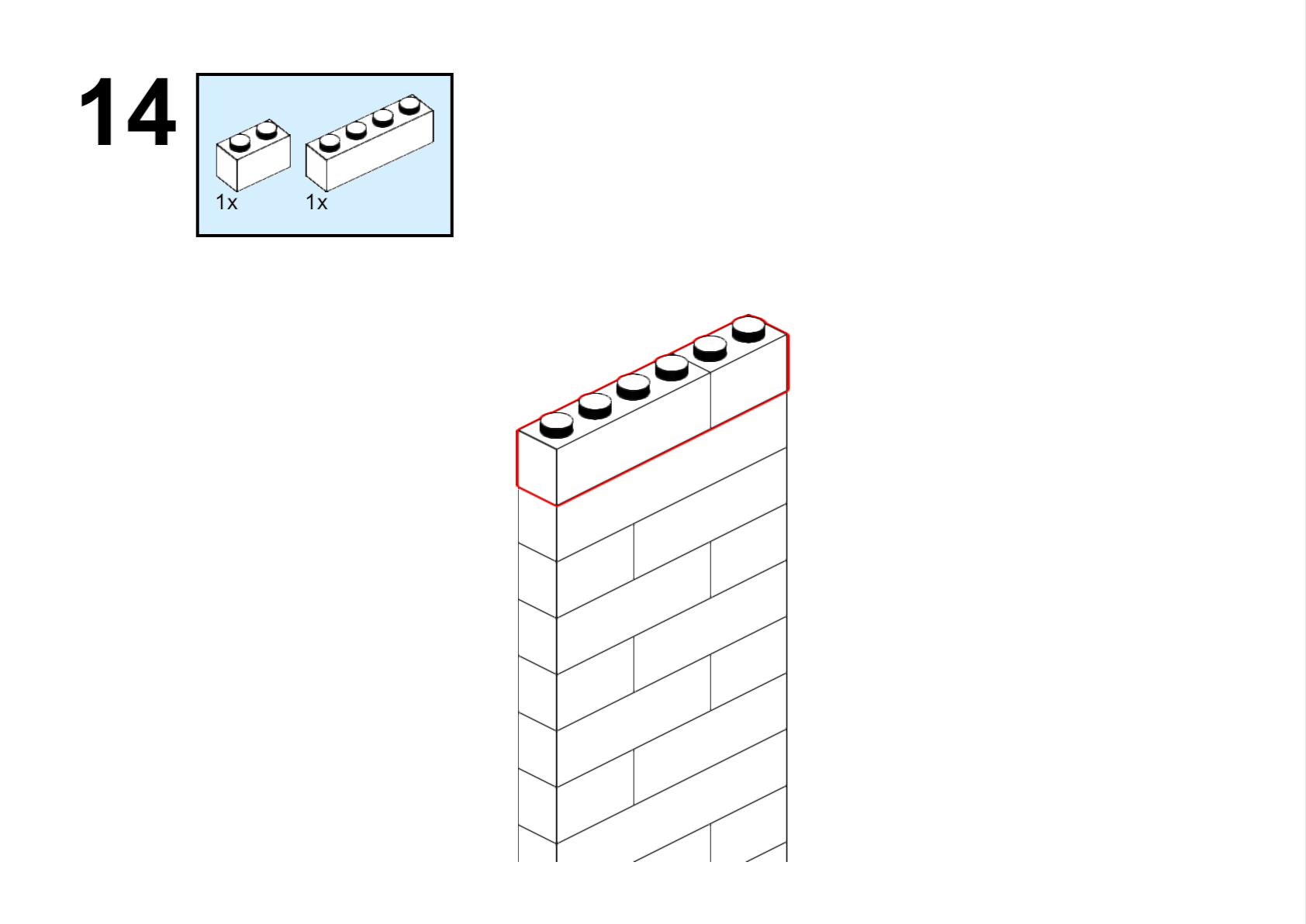 14

1x 1x