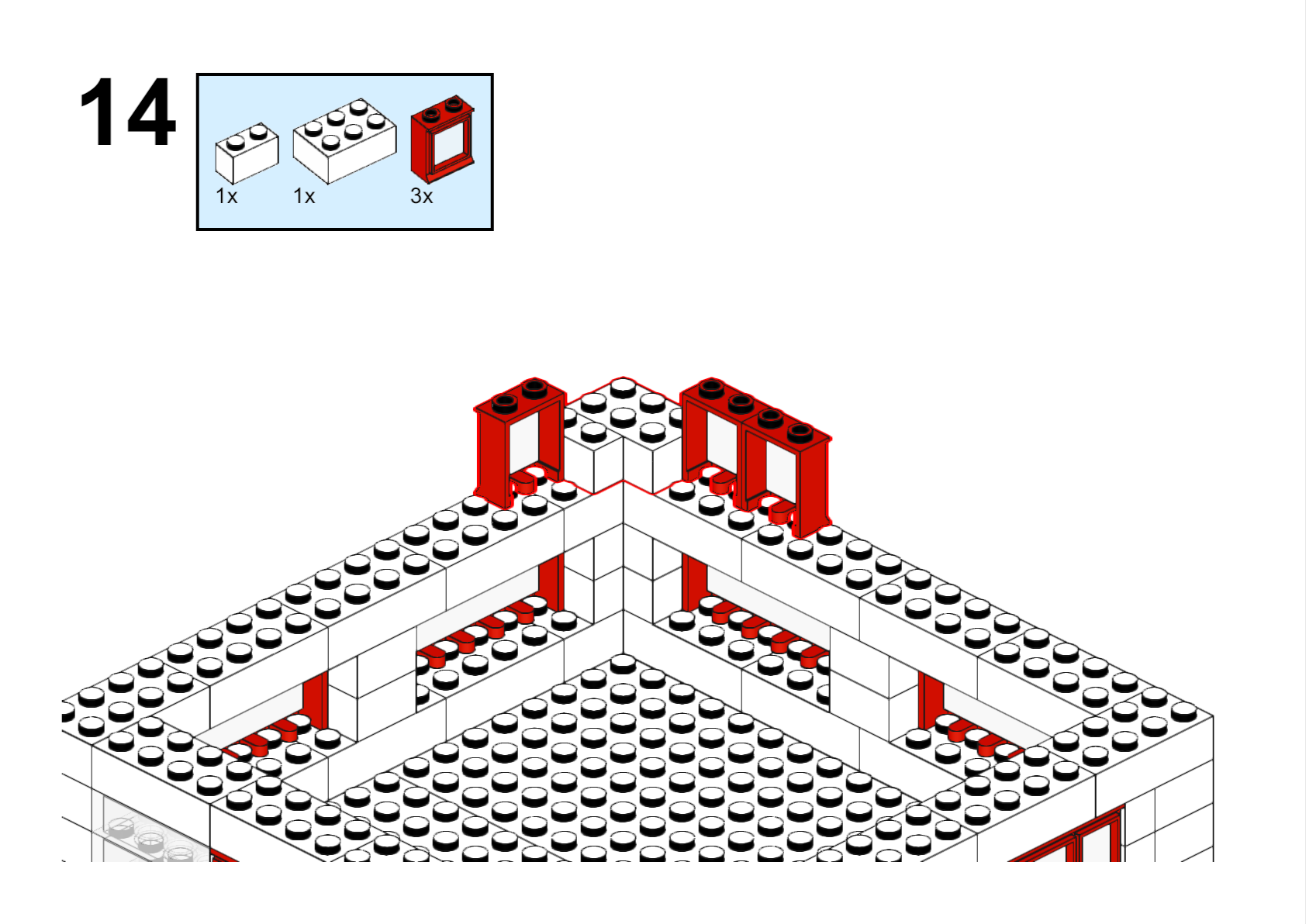 14

1x 1x 3x