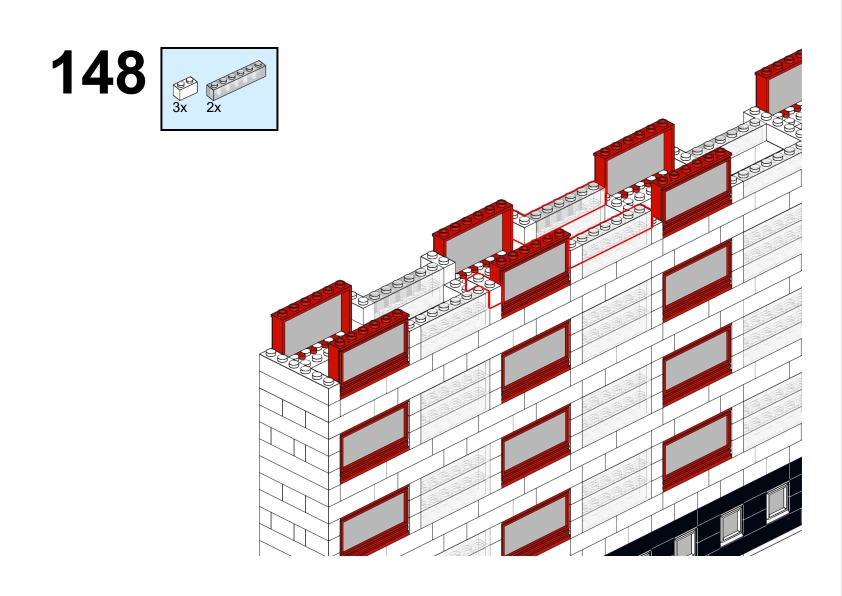 148

3x 2x