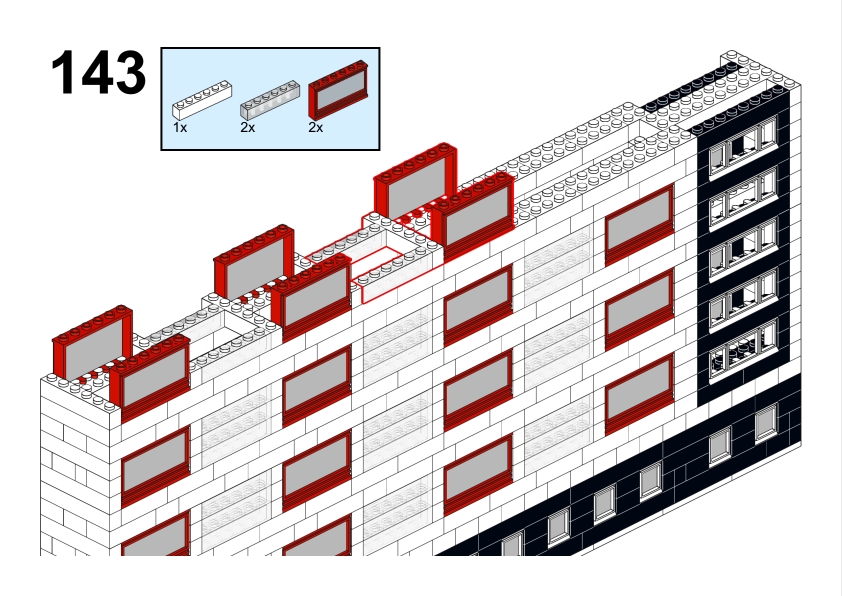 143

1x 2x 2x