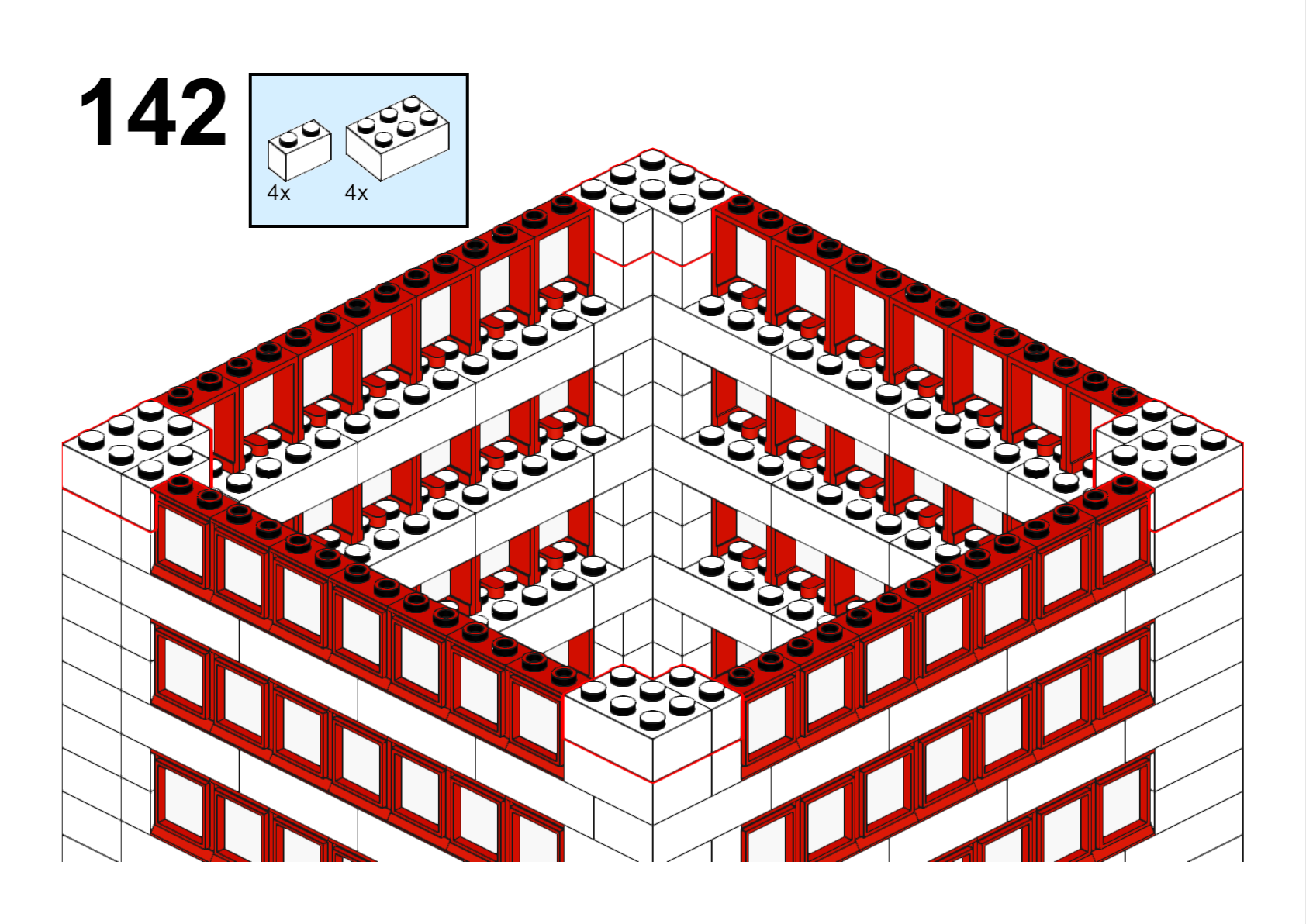 142

4x 4x