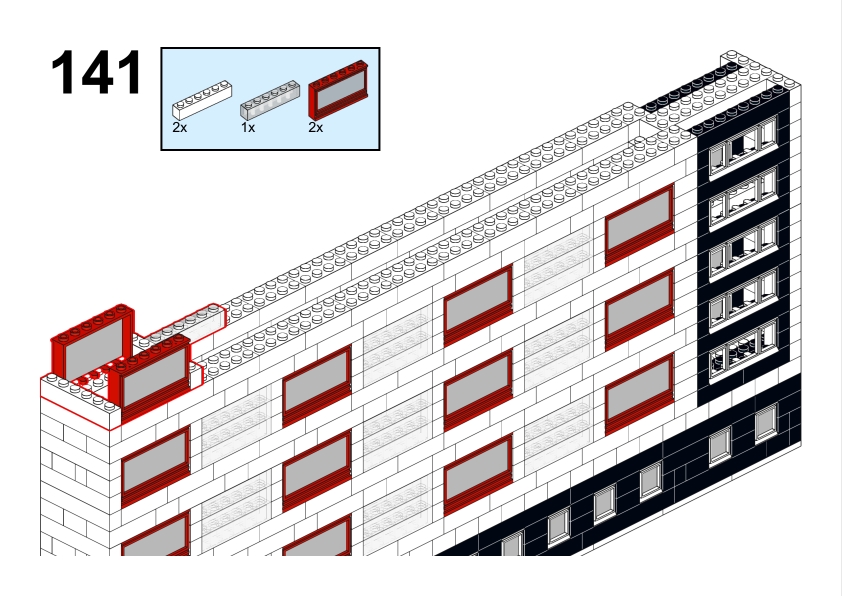 141

2x

1x

2x