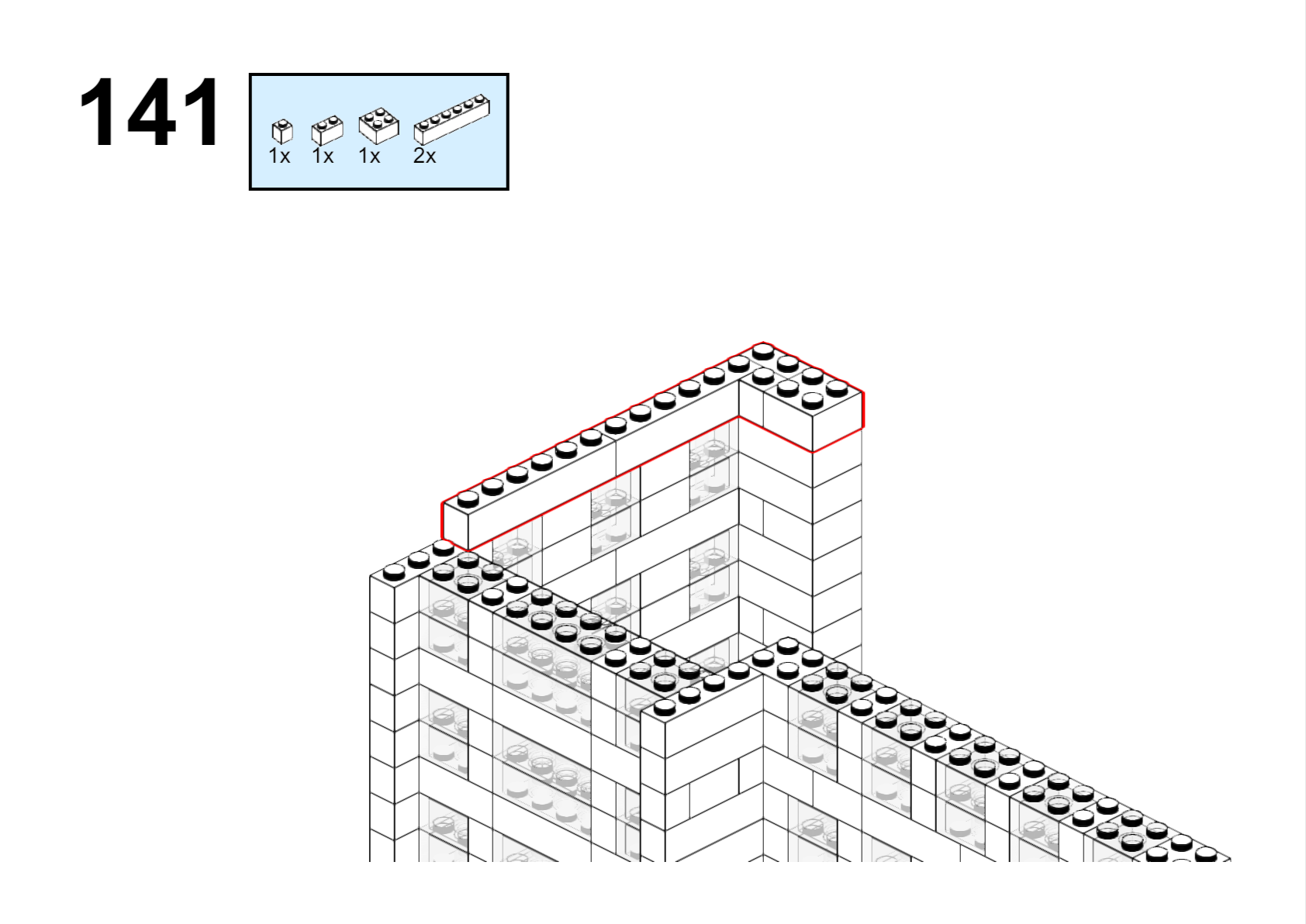 141

1x 1x 1x 2x