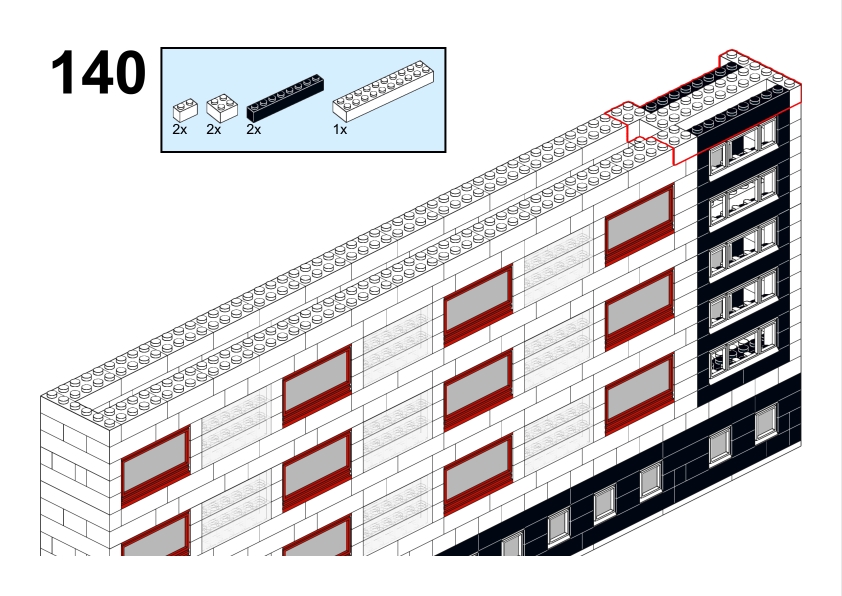 140

2x 2x 2x 1x