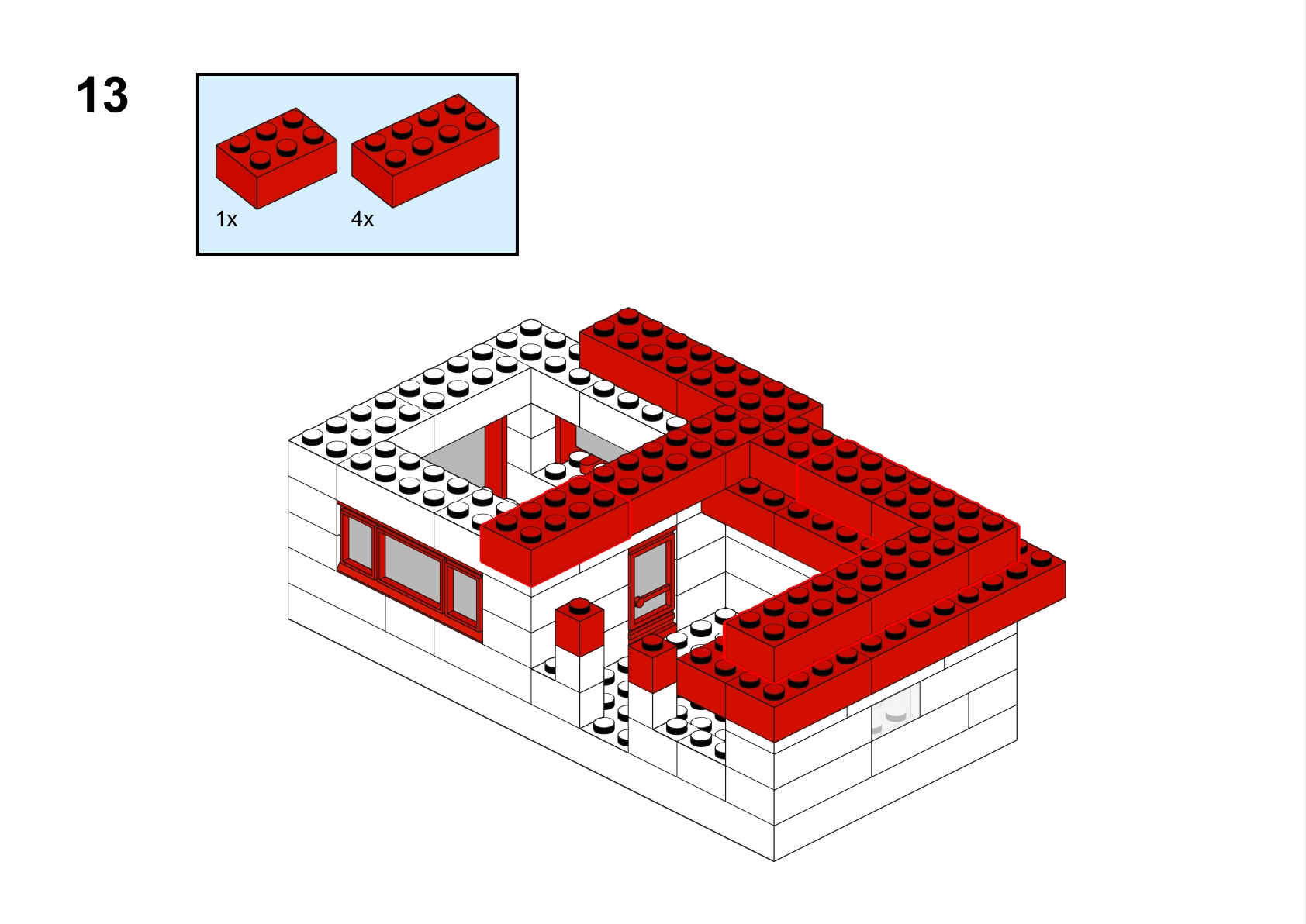 13

1x

4x