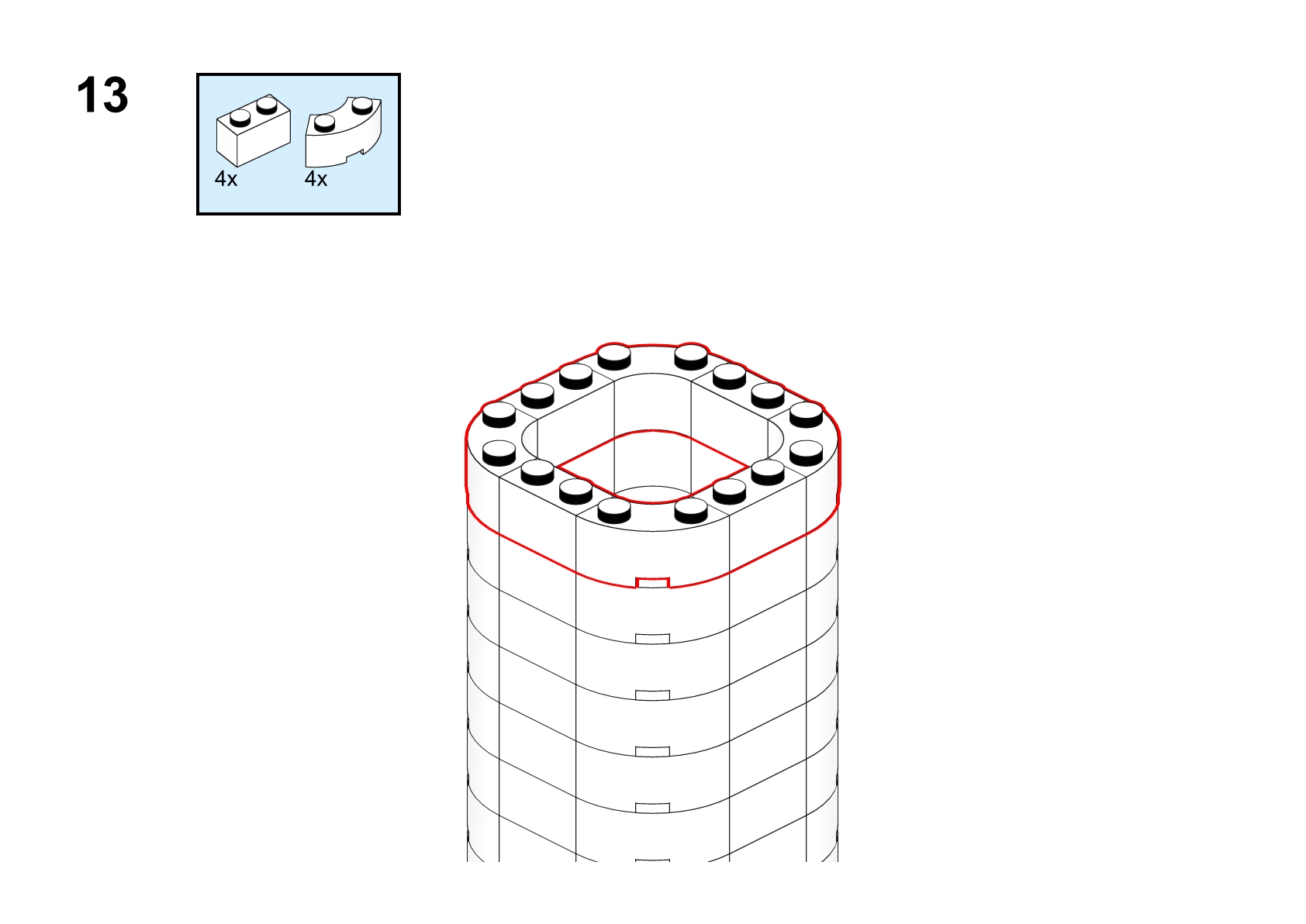 13

4x
4x