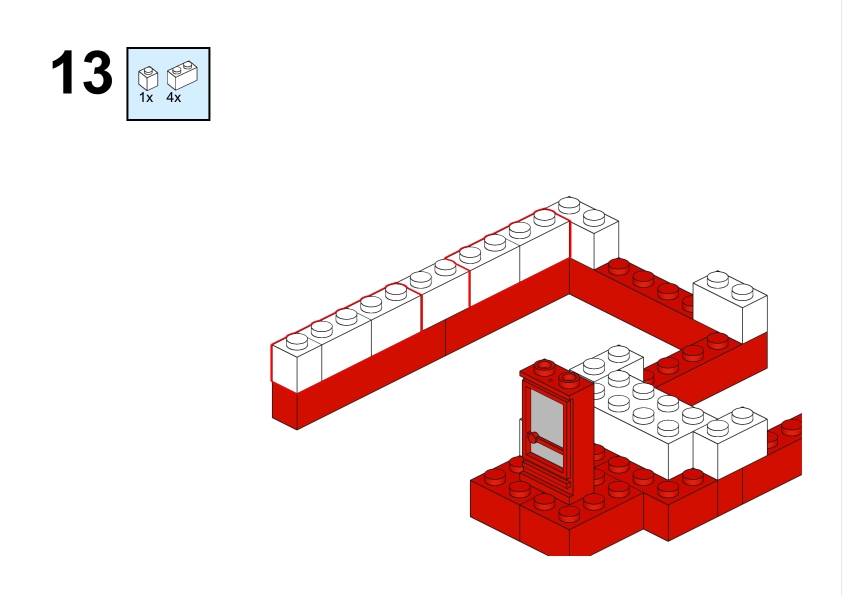 13

1x 4x