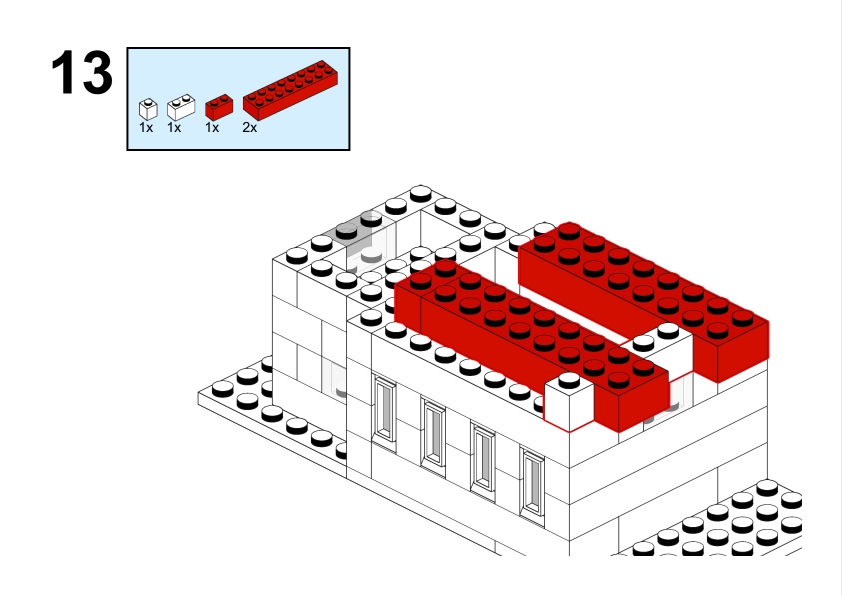 13

1x 1x 1x 2x